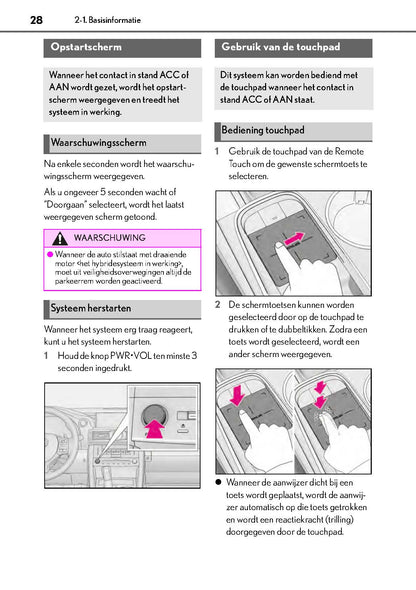 28 2-1. Basisinformatie

Opstartscherm

Wanneer het contact in stand ACC of AAN wordt gezet, wordt het opstartscherm weergegeven en treedt het systeem in werking.

Waarschuwingsscherm

Na enkele seconden wordt het waarschuwingsscherm weergegeven.

Als u ongeveer 5 seconden wacht of "Doorgaan" selecteert, wordt het laatst weergegeven scherm getoond.

WAARSCHUWING

● Wanneer de auto stilstaat met draaiende motor <het hybridesysteem in werking>, moet uit veiligheidsoverwegingen altijd de parkeerrem worden geactiveerd.

Systeem herstarten

Wanneer het systeem erg traag reageert, kunt u het systeem herstarten.

1 Houd de knop PWR•VOL ten minste 3 seconden ingedrukt.

Gebruik van de touchpad

Dit systeem kan worden bediend met de touchpad wanneer het contact in stand ACC of AAN staat.

Bediening touchpad

1 Gebruik de touchpad van de Remote Touch om de gewenste schermtoets te selecteren.

2 De schermtoetsen kunnen worden geselecteerd door op de touchpad te drukken of te dubbeltikken. Zodra een toets wordt geselecteerd, wordt een ander scherm weergegeven.

● Wanneer de aanwijzer dicht bij een toets wordt geplaatst, wordt de aanwijzer automatisch op die toets getrokken en wordt een reactiekracht (trilling) doorgegeven door de touchpad.