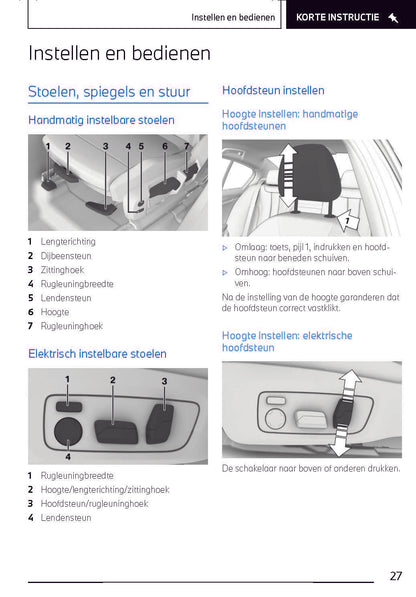 Instellen en bedienen KORTE INSTRUCTIE

Instellen en bedienen

Stoelen, spiegels en stuur

Handmatig instelbare stoelen

1 2 3 4 5 6 7

1 Lengterichting
2 Dijbeensteun
3 Zittinghoek
4 Rugleuningbreedte
5 Lendensteun
6 Hoogte
7 Rugleuninghoek

Elektrisch instelbare stoelen

1 2 3 4

1 Rugleuningbreedte
2 Hoogte/lengterichting/zittinghoek
3 Hoofdsteun/rugleuninghoek
4 Lendensteun

Hoofdsteun instellen

Hoogte instellen: handmatige hoofdsteunen

1

▷ Omlaag: toets, pijl 1, indrukken en hoofdsteun naar beneden schuiven.
▷ Omhoog: hoofdsteunen naar boven schuiven.

Na de instelling van de hoogte garanderen dat de hoofdsteun correct vastklikt.

Hoogte instellen: elektrische hoofdsteun

De schakelaar naar boven of onderen drukken.

27