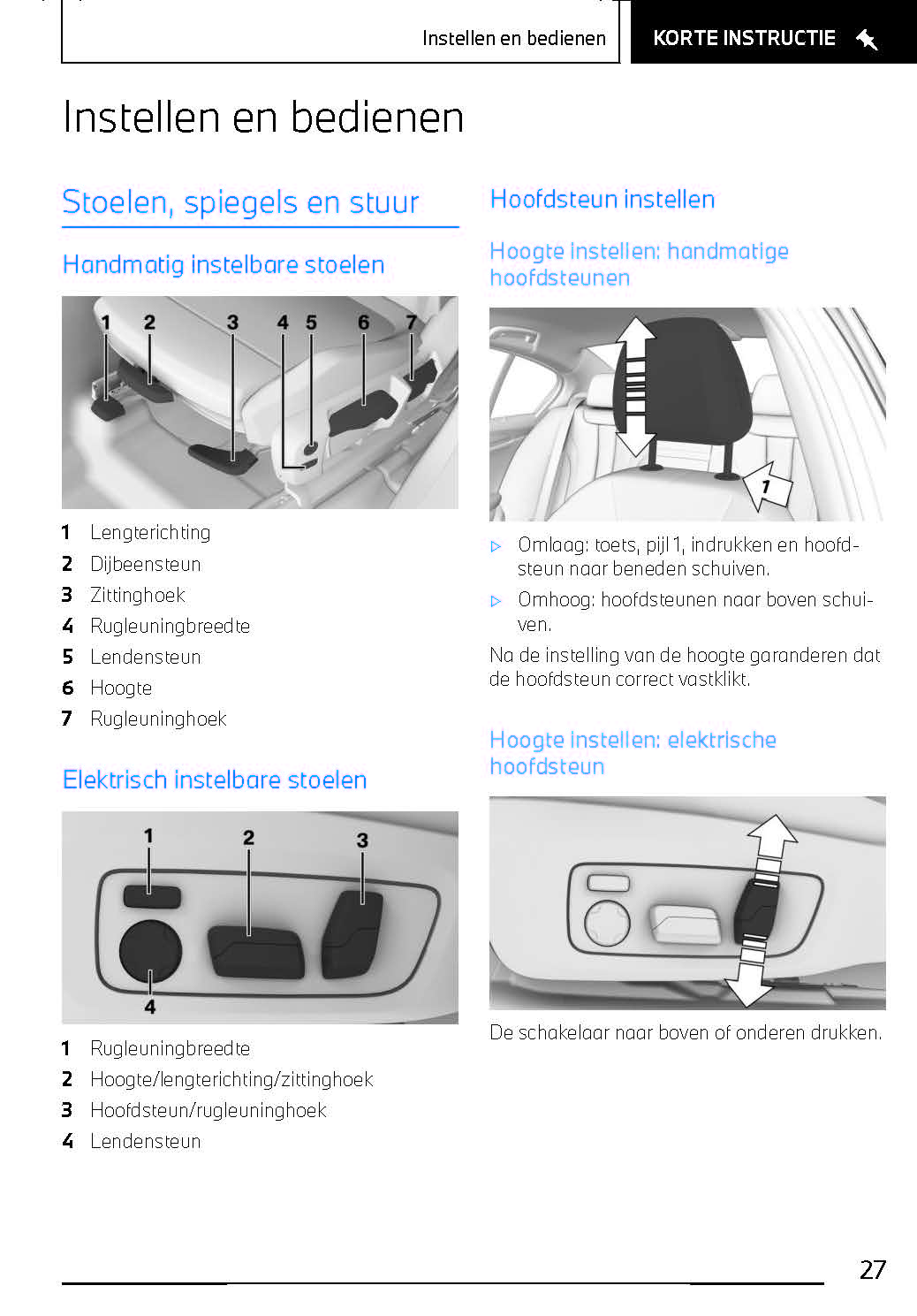 Instellen en bedienen

KORTE INSTRUCTIE

Instellen en bedienen

Stoelen, spiegels en stuur

Handmatig instelbare stoelen

1 2 3 4 5 6 7

1 Lengterichting
2 Dijbeensteun
3 Zittinghoek
4 Rugleuningbreedte
5 Lendensteun
6 Hoogte
7 Rugleuninghoek

Elektrisch instelbare stoelen

1 2 3 4

1 Rugleuningbreedte
2 Hoogte/lengterichting/zittinghoek
3 Hoofdsteun/rugleuninghoek
4 Lendensteun

Hoofdsteun instellen

Hoogte instellen: handmatige hoofdsteunen

1

▷ Omlaag: toets, pijl 1, indrukken en hoofdsteun naar beneden schuiven.

▷ Omhoog: hoofdsteunen naar boven schuiven.

Na de instelling van de hoogte garanderen dat de hoofdsteun correct vastklikt.

Hoogte instellen: elektrische hoofdsteun

De schakelaar naar boven of onderen drukken.

27