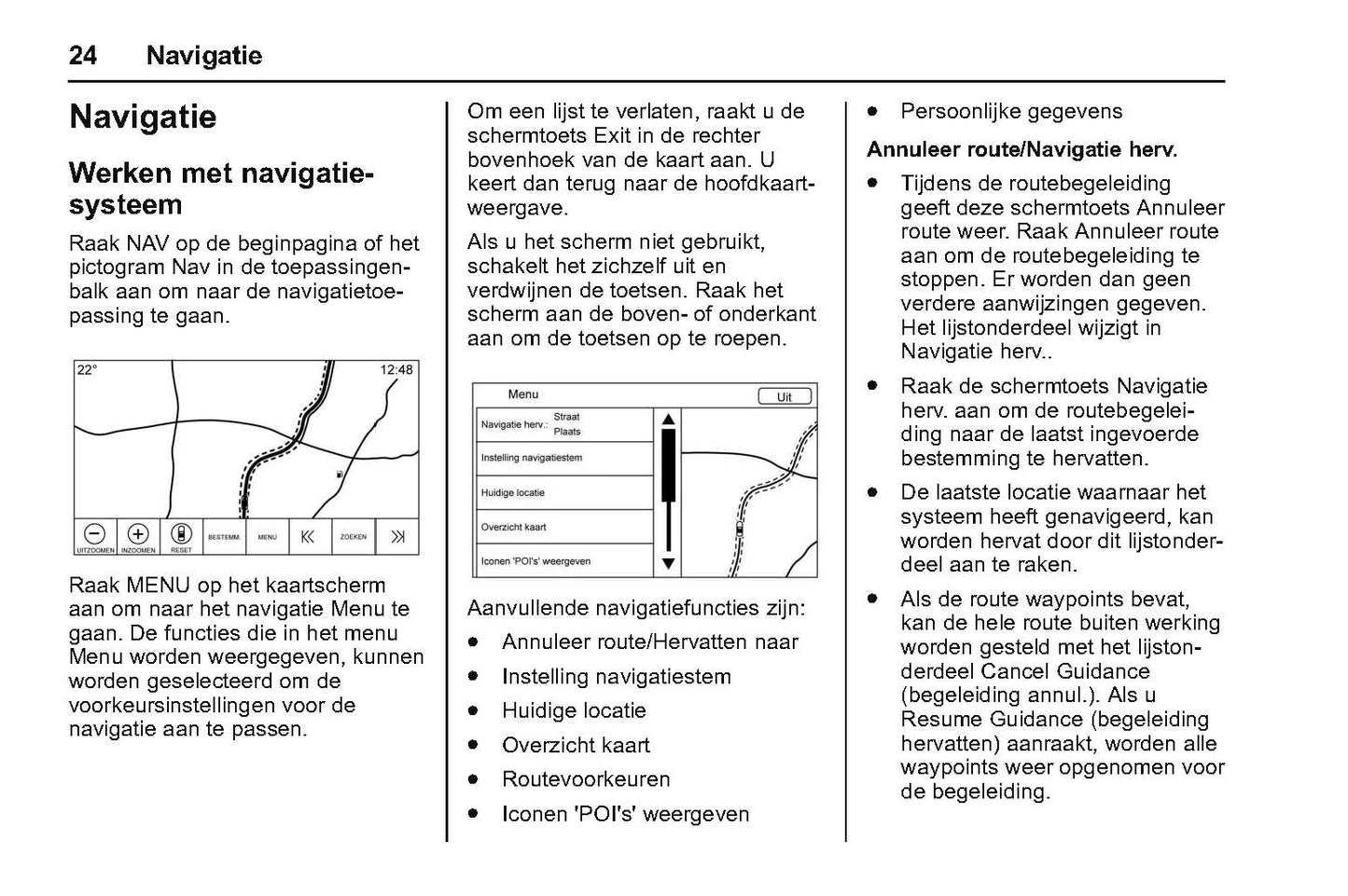 24 Navigatie

Navigatie

Werken met navigatiesysteem

Raak NAV op de beginpagina of het pictogram Nav in de toepassingenbalk aan om naar de navigatietoepassing te gaan.

22°
12:48
UITZOOMEN
INZOOMEN
RESET
BESTEMM.
MENU
ZOEKEN

Raak MENU op het kaartscherm aan om naar het navigatie Menu te gaan. De functies die in het menu Menu worden weergegeven, kunnen worden geselecteerd om de voorkeursinstellingen voor de navigatie aan te passen.

Om een lijst te verlaten, raakt u de schermtoets Exit in de rechter bovenhoek van de kaart aan. U keert dan terug naar de hoofdkaartweergave.

Als u het scherm niet gebruikt, schakelt het zichzelf uit en verdwijnen de toetsen. Raak het scherm aan de boven- of onderkant aan om de toetsen op te roepen.

Menu
Uit
Navigatie herv.:
Straat
Plaats
Instelling navigatiestem
Huidige locatie
Overzicht kaart
Iconen 'POI's' weergeven

Aanvullende navigatiefuncties zijn:

• Annuleer route/Hervatten naar
• Instelling navigatiestem
• Huidige locatie
• Overzicht kaart
• Routevoorkeuren
• Iconen 'POI's' weergeven
• Persoonlijke gegevens

Annuleer route/Navigatie herv.

• Tijdens de routebegeleiding geeft deze schermtoets Annuleer route weer. Raak Annuleer route aan om de routebegeleiding te stoppen. Er worden dan geen verdere aanwijzingen gegeven. Het lijstonderdeel wijzigt in Navigatie herv..
• Raak de schermtoets Navigatie herv. aan om de routebegeleiding naar de laatst ingevoerde bestemming te hervatten.
• De laatste locatie waarnaar het systeem heeft genavigeerd, kan worden hervat door dit lijstonderdeel aan te raken.
• Als de route waypoints bevat, kan de hele route buiten werking worden gesteld met het lijstonderdeel Cancel Guidance (begeleiding annul.). Als u Resume Guidance (begeleiding hervatten) aanraakt, worden alle waypoints weer opgenomen voor de begeleiding.