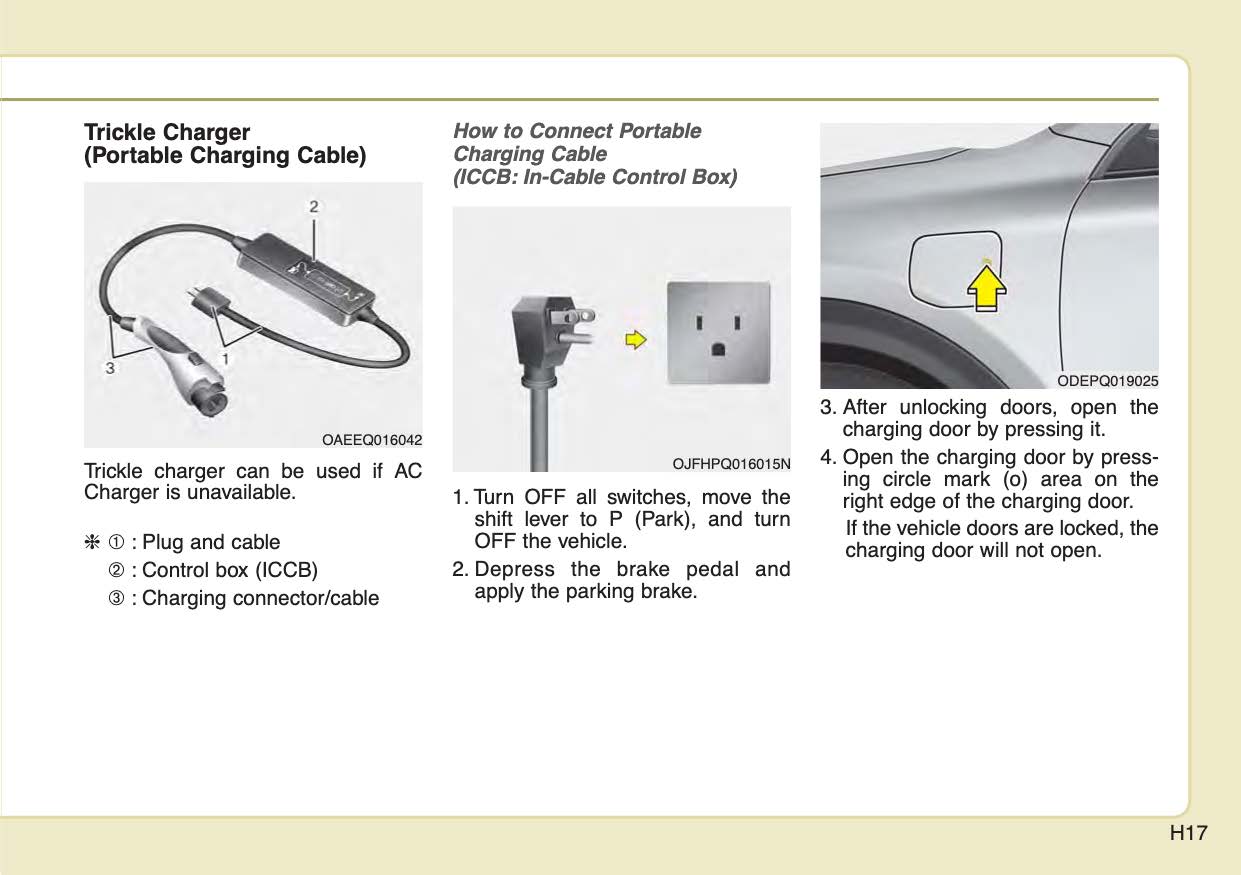 Trickle Charger
(Portable Charging Cable)

2

3

1

OAEEQ016042

Trickle charger can be used if AC Charger is unavailable.

❈ ① : Plug and cable
② : Control box (ICCB)
③ : Charging connector/cable

How to Connect Portable Charging Cable
(ICCB: In-Cable Control Box)

OJFHPQ016015N

1. Turn OFF all switches, move the shift lever to P (Park), and turn OFF the vehicle.
2. Depress the brake pedal and apply the parking brake.

ODEPQ019025

3. After unlocking doors, open the charging door by pressing it.
4. Open the charging door by pressing circle mark (o) area on the right edge of the charging door.
If the vehicle doors are locked, the charging door will not open.

H17