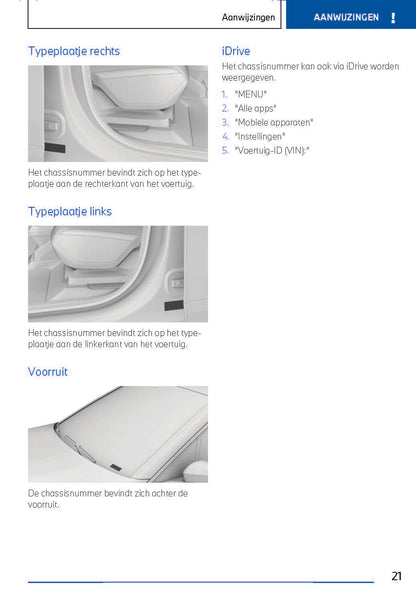 Aanwijzingen

AANWIJZINGEN !

Typeplaatje rechts

Het chassisnummer bevindt zich op het typeplaatje aan de rechterkant van het voertuig.

Typeplaatje links

Het chassisnummer bevindt zich op het typeplaatje aan de linkerkant van het voertuig.

Voorruit

De chassisnummer bevindt zich achter de voorruit.

iDrive

Het chassisnummer kan ook via iDrive worden weergegeven.

1. "MENU"
2. "Alle apps"
3. "Mobiele apparaten"
4. "Instellingen"
5. "Voertuig-ID (VIN):"

21