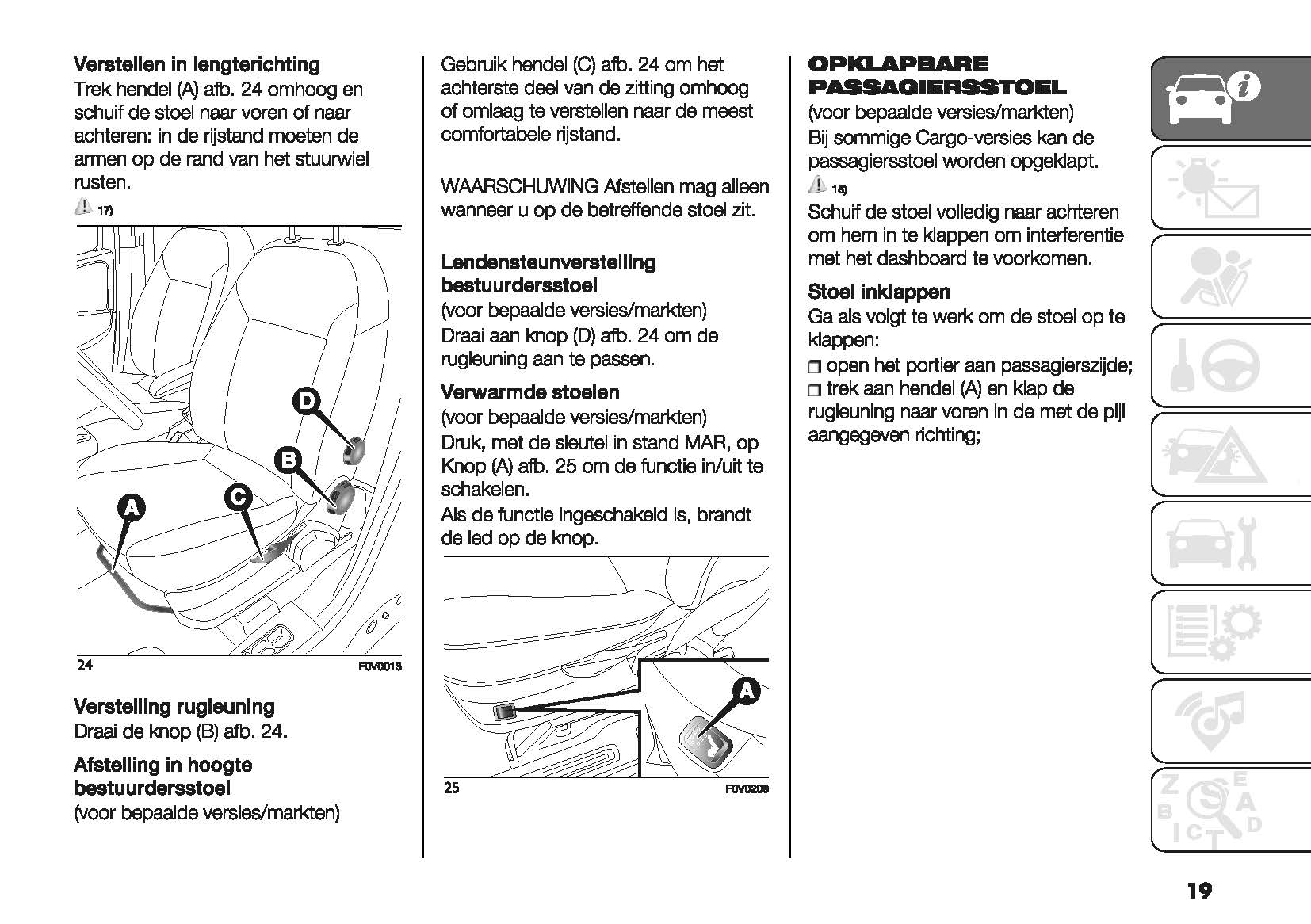 Verstellen in lengterichting
Trek hendel (A) afb. 24 omhoog en schuif de stoel naar voren of naar achteren: in de rijstand moeten de armen op de rand van het stuurwiel rusten.

17)

D

B

C

A

24 F0V0013

Verstelling rugleuning
Draai de knop (B) afb. 24.

Afstelling in hoogte bestuurdersstoel
(voor bepaalde versies/markten)

Gebruik hendel (C) afb. 24 om het achterste deel van de zitting omhoog of omlaag te verstellen naar de meest comfortabele rijstand.

WAARSCHUWING Afstellen mag alleen wanneer u op de betreffende stoel zit.

Lendensteunverstelling bestuurdersstoel
(voor bepaalde versies/markten)
Draai aan knop (D) afb. 24 om de rugleuning aan te passen.

Verwarmde stoelen
(voor bepaalde versies/markten)
Druk, met de sleutel in stand MAR, op Knop (A) afb. 25 om de functie in/uit te schakelen.
Als de functie ingeschakeld is, brandt de led op de knop.

A

25 F0V0208

OPKLAPBARE PASSAGIERSSTOEL
(voor bepaalde versies/markten)
Bij sommige Cargo-versies kan de passagiersstoel worden opgeklapt.

18)

Schuif de stoel volledig naar achteren om hem in te klappen om interferentie met het dashboard te voorkomen.

Stoel inklappen
Ga als volgt te werk om de stoel op te klappen:
❒ open het portier aan passagierszijde;
❒ trek aan hendel (A) en klap de rugleuning naar voren in de met de pijl aangegeven richting;

19