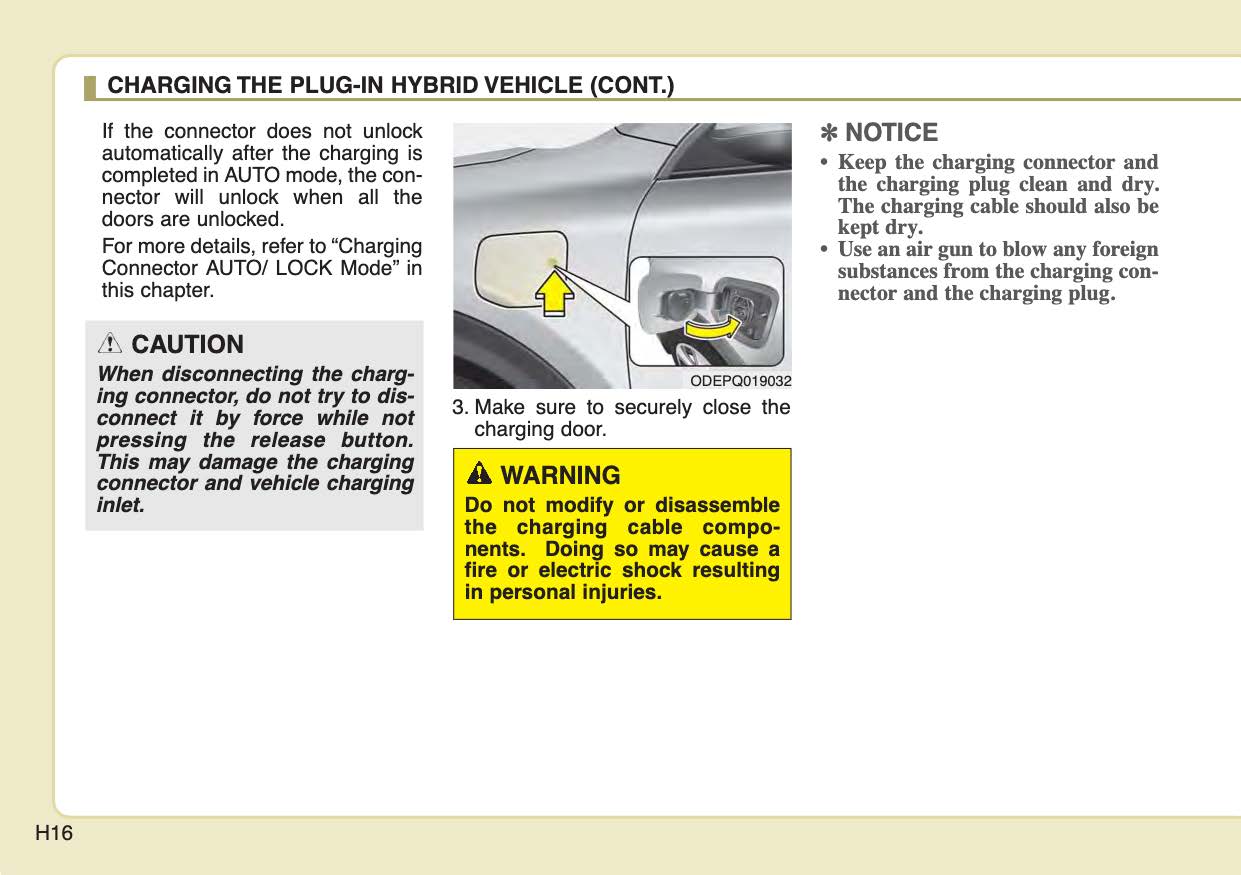 CHARGING THE PLUG-IN HYBRID VEHICLE (CONT.)

If the connector does not unlock automatically after the charging is completed in AUTO mode, the connector will unlock when all the doors are unlocked.

For more details, refer to “Charging Connector AUTO/ LOCK Mode” in this chapter.

CAUTION

When disconnecting the charging connector, do not try to disconnect it by force while not pressing the release button. This may damage the charging connector and vehicle charging inlet.

ODEPQ019032

3. Make sure to securely close the charging door.

WARNING

Do not modify or disassemble the charging cable components. Doing so may cause a fire or electric shock resulting in personal injuries.

✽ NOTICE

• Keep the charging connector and the charging plug clean and dry. The charging cable should also be kept dry.
• Use an air gun to blow any foreign substances from the charging connector and the charging plug.

H16