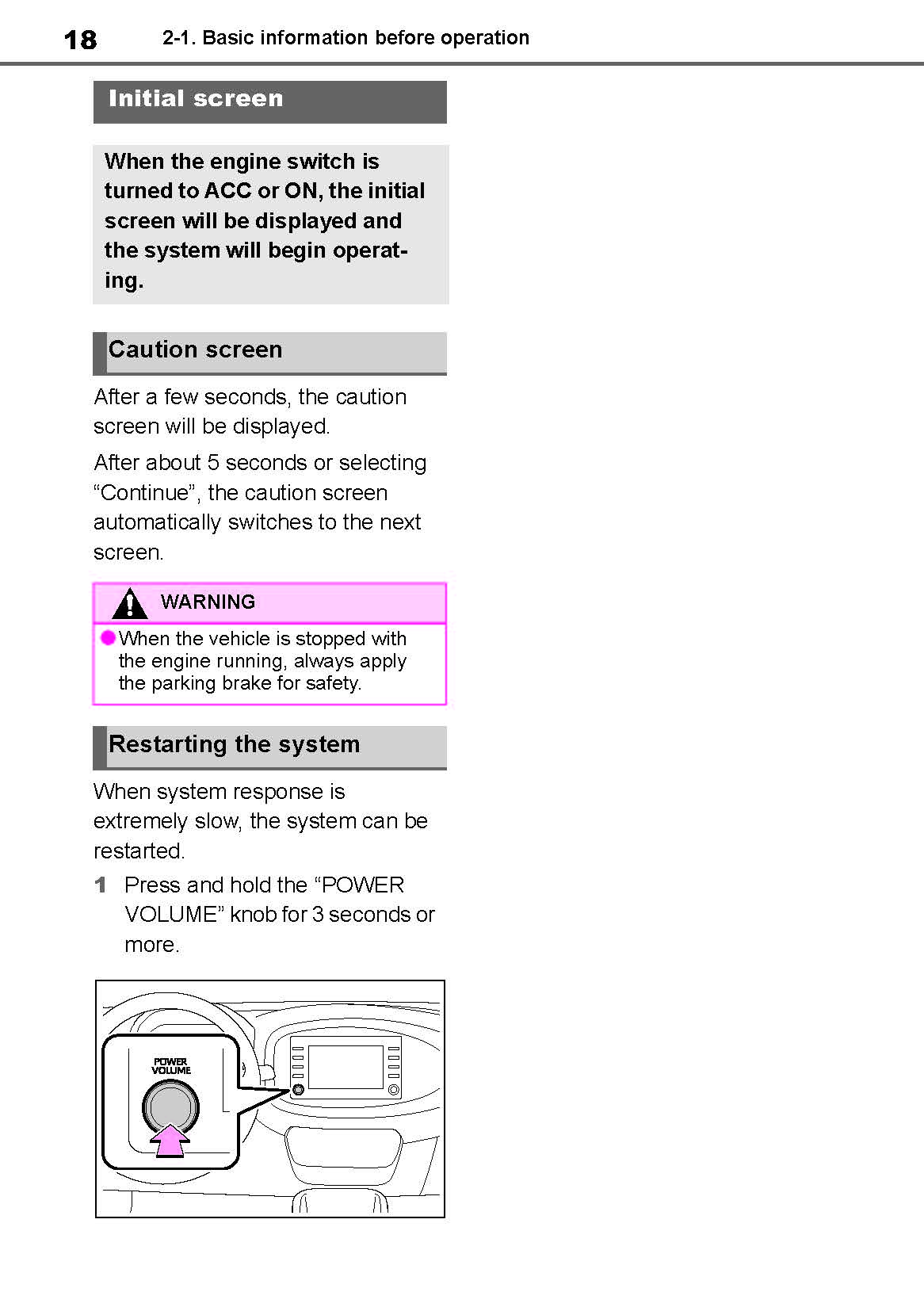 18 2-1. Basic information before operation

Initial screen

When the engine switch is turned to ACC or ON, the initial screen will be displayed and the system will begin operating.

Caution screen

After a few seconds, the caution screen will be displayed.

After about 5 seconds or selecting “Continue”, the caution screen automatically switches to the next screen.

WARNING

When the vehicle is stopped with the engine running, always apply the parking brake for safety.

Restarting the system

When system response is extremely slow, the system can be restarted.

1 Press and hold the “POWER VOLUME” knob for 3 seconds or more.

POWER VOLUME