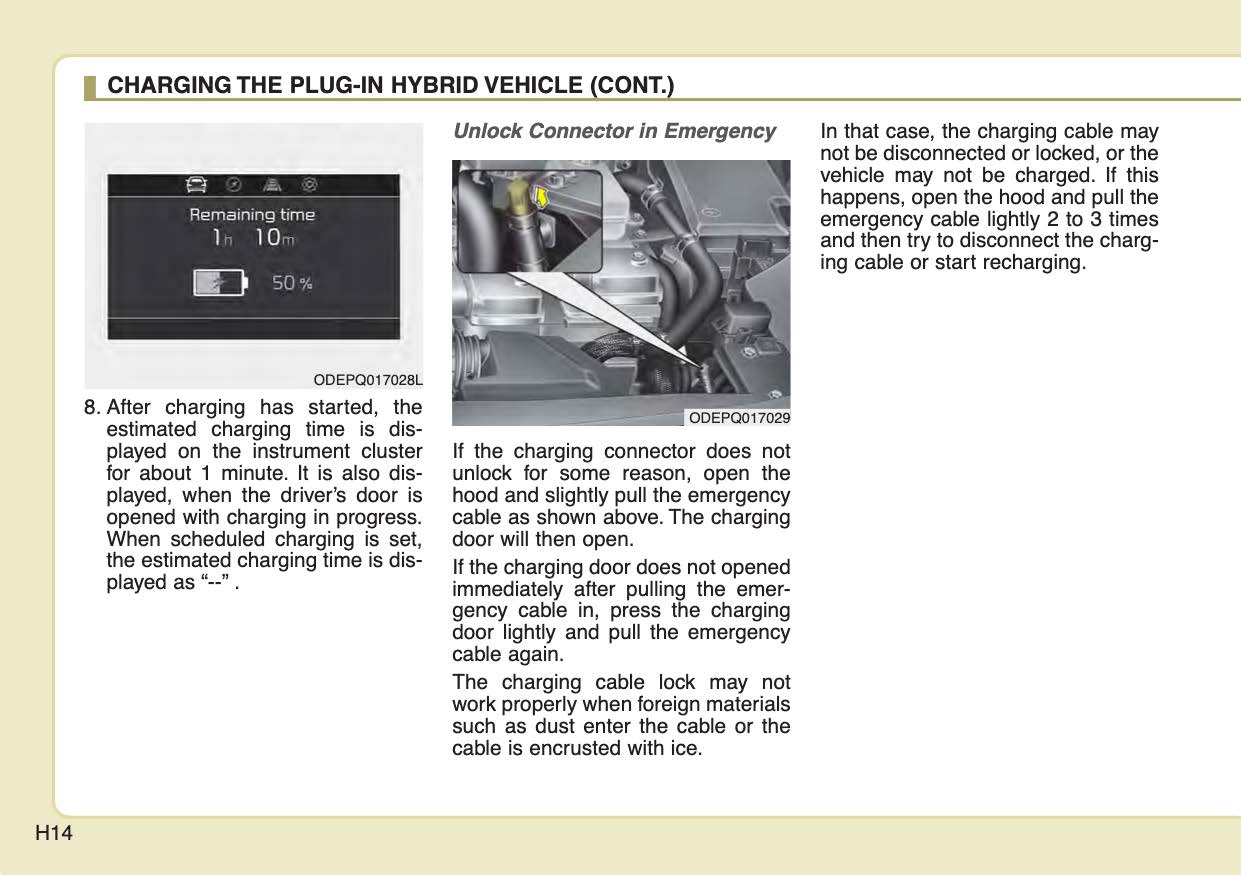 CHARGING THE PLUG-IN HYBRID VEHICLE (CONT.)

Remaining time
1h 10m
50 %

ODEPQ017028L

8. After charging has started, the estimated charging time is displayed on the instrument cluster for about 1 minute. It is also displayed, when the driver's door is opened with charging in progress. When scheduled charging is set, the estimated charging time is displayed as "--" .

Unlock Connector in Emergency

ODEPQ017029

If the charging connector does not unlock for some reason, open the hood and slightly pull the emergency cable as shown above. The charging door will then open.

If the charging door does not opened immediately after pulling the emergency cable in, press the charging door lightly and pull the emergency cable again.

The charging cable lock may not work properly when foreign materials such as dust enter the cable or the cable is encrusted with ice.

In that case, the charging cable may not be disconnected or locked, or the vehicle may not be charged. If this happens, open the hood and pull the emergency cable lightly 2 to 3 times and then try to disconnect the charging cable or start recharging.

H14