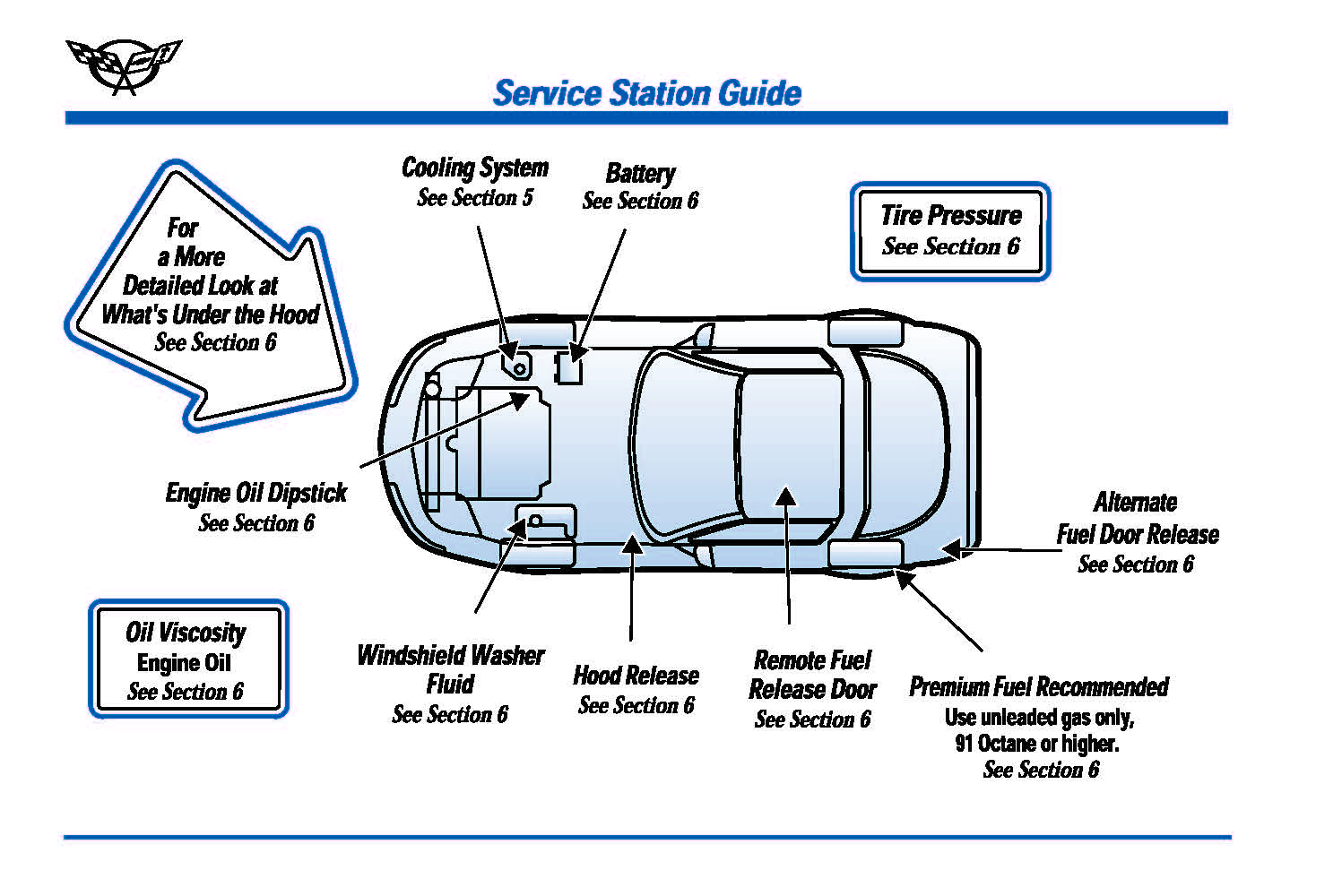 Service Station Guide

For a More Detailed Look at What's Under the Hood
See Section 6

Cooling System
See Section 5

Battery
See Section 6

Tire Pressure
See Section 6

Engine Oil Dipstick
See Section 6

Alternate Fuel Door Release
See Section 6

Oil Viscosity
Engine Oil
See Section 6

Windshield Washer Fluid
See Section 6

Hood Release
See Section 6

Remote Fuel Release Door
See Section 6

Premium Fuel Recommended
Use unleaded gas only, 91 Octane or higher.
See Section 6