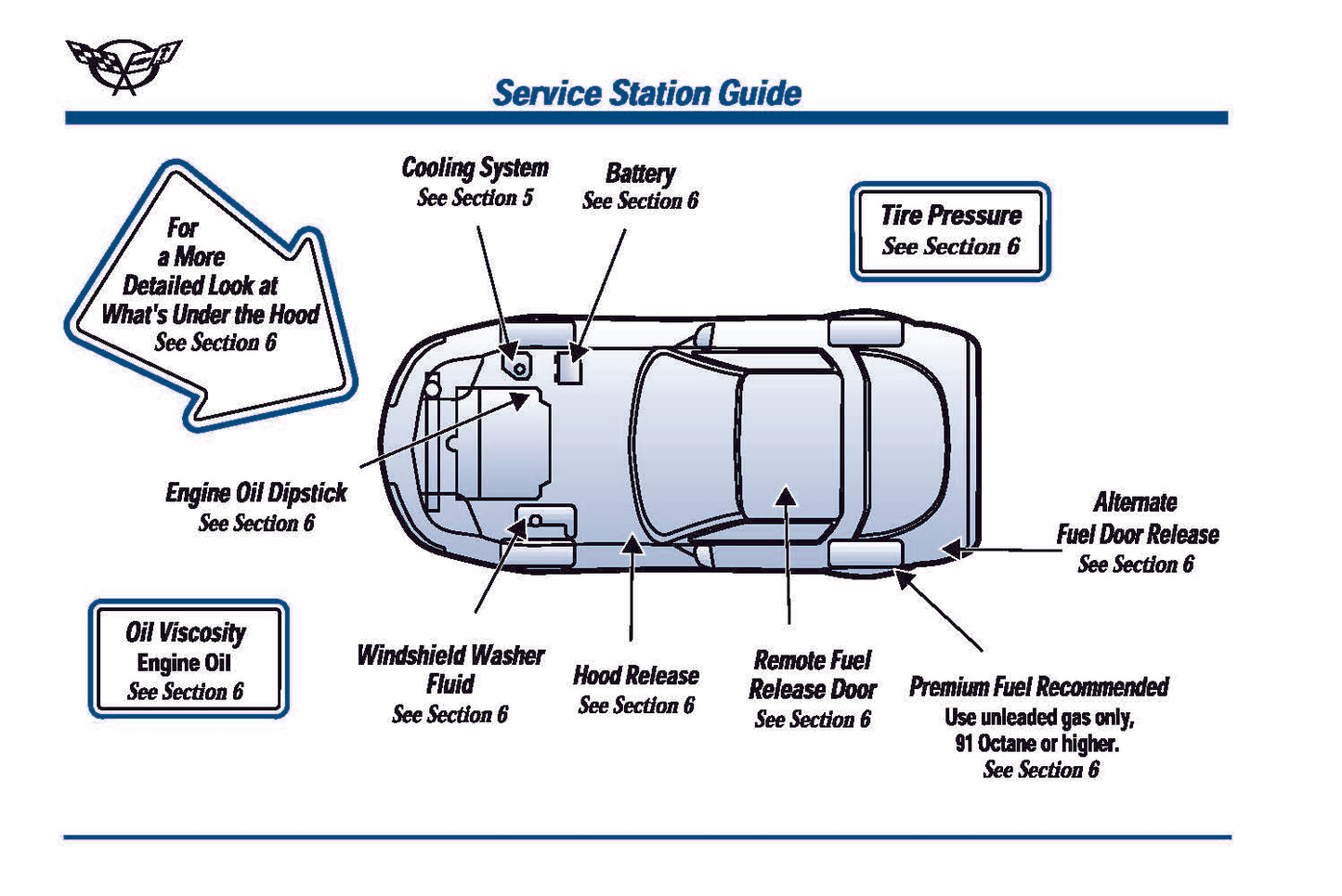 Service Station Guide

For a More Detailed Look at What's Under the Hood
See Section 6

Cooling System
See Section 5

Battery
See Section 6

Tire Pressure
See Section 6

Engine Oil Dipstick
See Section 6

Alternate Fuel Door Release
See Section 6

Oil Viscosity
Engine Oil
See Section 6

Windshield Washer Fluid
See Section 6

Hood Release
See Section 6

Remote Fuel Release Door
See Section 6

Premium Fuel Recommended
Use unleaded gas only, 91 Octane or higher.
See Section 6