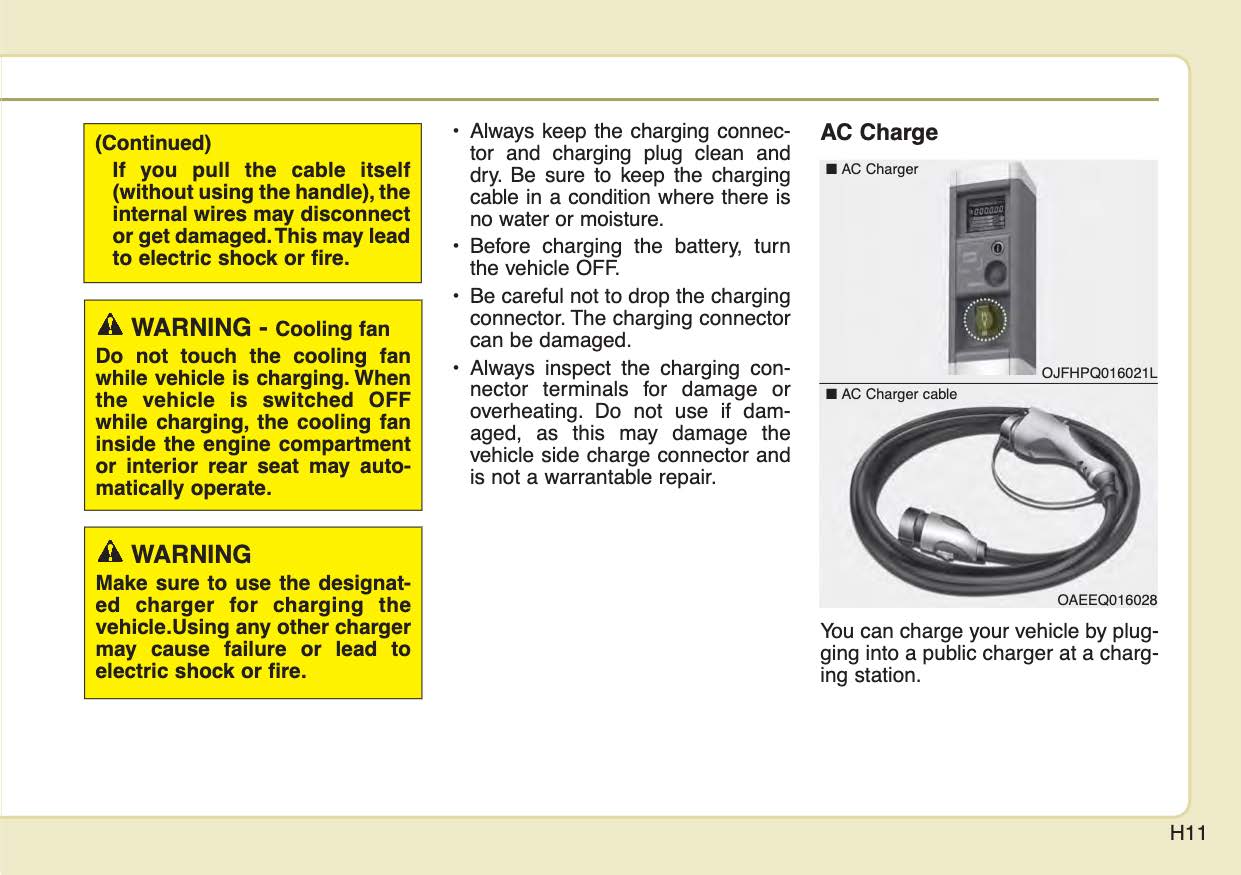 (Continued)

If you pull the cable itself (without using the handle), the internal wires may disconnect or get damaged. This may lead to electric shock or fire.

WARNING - Cooling fan

Do not touch the cooling fan while vehicle is charging. When the vehicle is switched OFF while charging, the cooling fan inside the engine compartment or interior rear seat may automatically operate.

WARNING

Make sure to use the designated charger for charging the vehicle.Using any other charger may cause failure or lead to electric shock or fire.

• Always keep the charging connector and charging plug clean and dry. Be sure to keep the charging cable in a condition where there is no water or moisture.

• Before charging the battery, turn the vehicle OFF.

• Be careful not to drop the charging connector. The charging connector can be damaged.

• Always inspect the charging connector terminals for damage or overheating. Do not use if damaged, as this may damage the vehicle side charge connector and is not a warrantable repair.

AC Charge

■ AC Charger

OJFHPQ016021L

■ AC Charger cable

OAEEQ016028

You can charge your vehicle by plugging into a public charger at a charging station.

H11