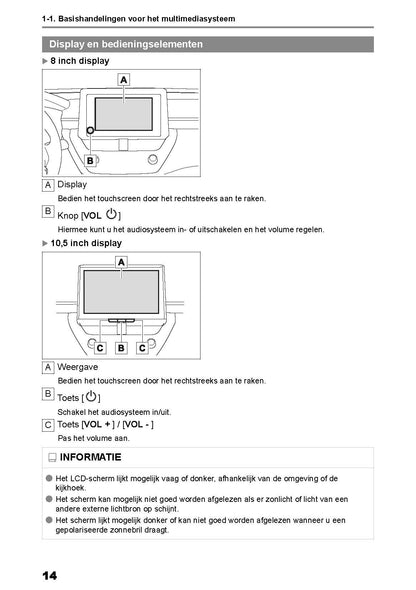 1-1. Basishandelingen voor het multimediasysteem

Display en bedieningselementen

▶ 8 inch display

A

B

A Display

Bedien het touchscreen door het rechtstreeks aan te raken.

B Knop [VOL ⏻]

Hiermee kunt u het audiosysteem in- of uitschakelen en het volume regelen.

▶ 10,5 inch display

A

C B C

A Weergave

Bedien het touchscreen door het rechtstreeks aan te raken.

B Toets [⏻]

Schakel het audiosysteem in/uit.

C Toets [VOL + ] / [VOL - ]

Pas het volume aan.

INFORMATIE

● Het LCD-scherm lijkt mogelijk vaag of donker, afhankelijk van de omgeving of de kijkhoek.

● Het scherm kan mogelijk niet goed worden afgelezen als er zonlicht of licht van een andere externe lichtbron op schijnt.

● Het scherm lijkt mogelijk donker of kan niet goed worden afgelezen wanneer u een gepolariseerde zonnebril draagt.

14