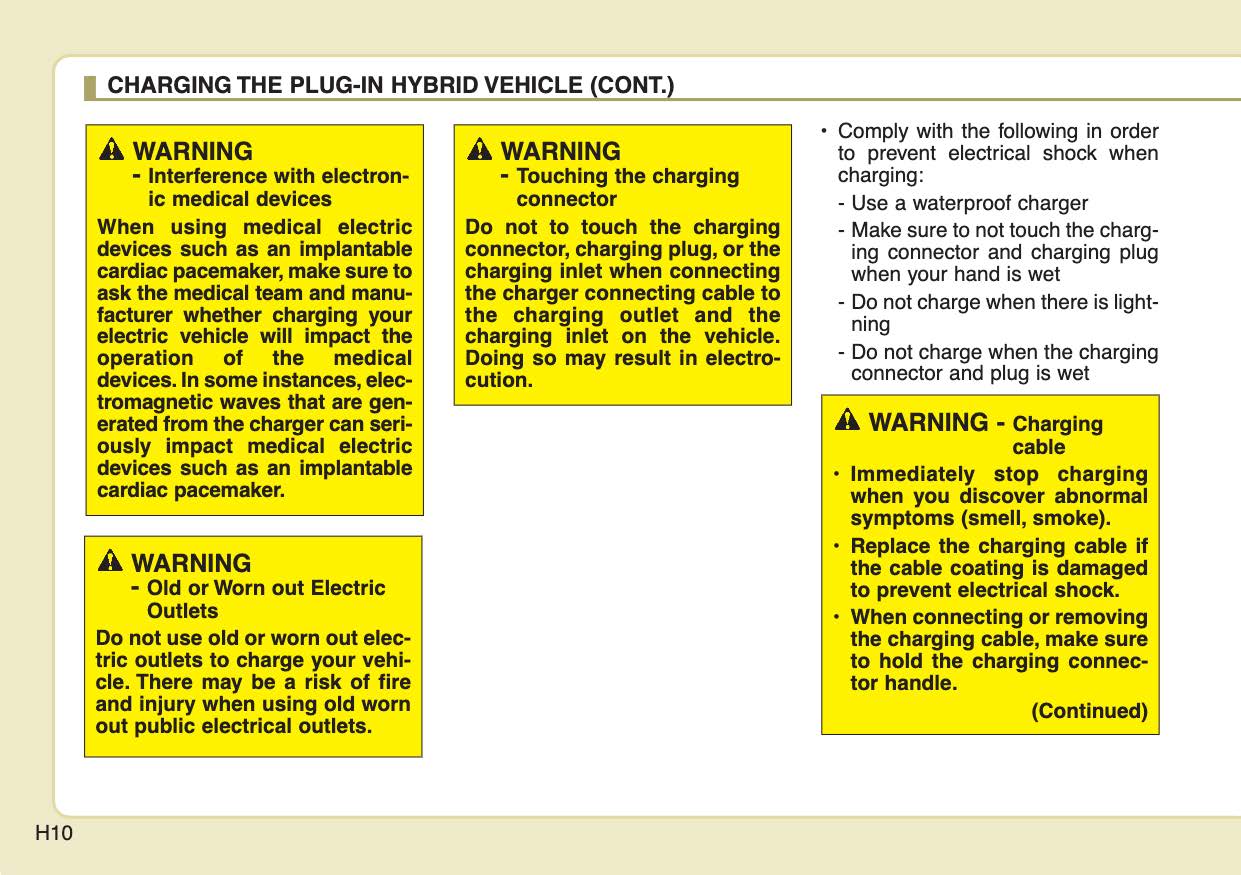 CHARGING THE PLUG-IN HYBRID VEHICLE (CONT.)

WARNING
- Interference with electronic medical devices

When using medical electric devices such as an implantable cardiac pacemaker, make sure to ask the medical team and manufacturer whether charging your electric vehicle will impact the operation of the medical devices. In some instances, electromagnetic waves that are generated from the charger can seriously impact medical electric devices such as an implantable cardiac pacemaker.

WARNING
- Old or Worn out Electric Outlets

Do not use old or worn out electric outlets to charge your vehicle. There may be a risk of fire and injury when using old worn out public electrical outlets.

WARNING
- Touching the charging connector

Do not to touch the charging connector, charging plug, or the charging inlet when connecting the charger connecting cable to the charging outlet and the charging inlet on the vehicle. Doing so may result in electrocution.

• Comply with the following in order to prevent electrical shock when charging:
- Use a waterproof charger
- Make sure to not touch the charging connector and charging plug when your hand is wet
- Do not charge when there is lightning
- Do not charge when the charging connector and plug is wet

WARNING - Charging cable

• Immediately stop charging when you discover abnormal symptoms (smell, smoke).
• Replace the charging cable if the cable coating is damaged to prevent electrical shock.
• When connecting or removing the charging cable, make sure to hold the charging connector handle.

(Continued)

H10