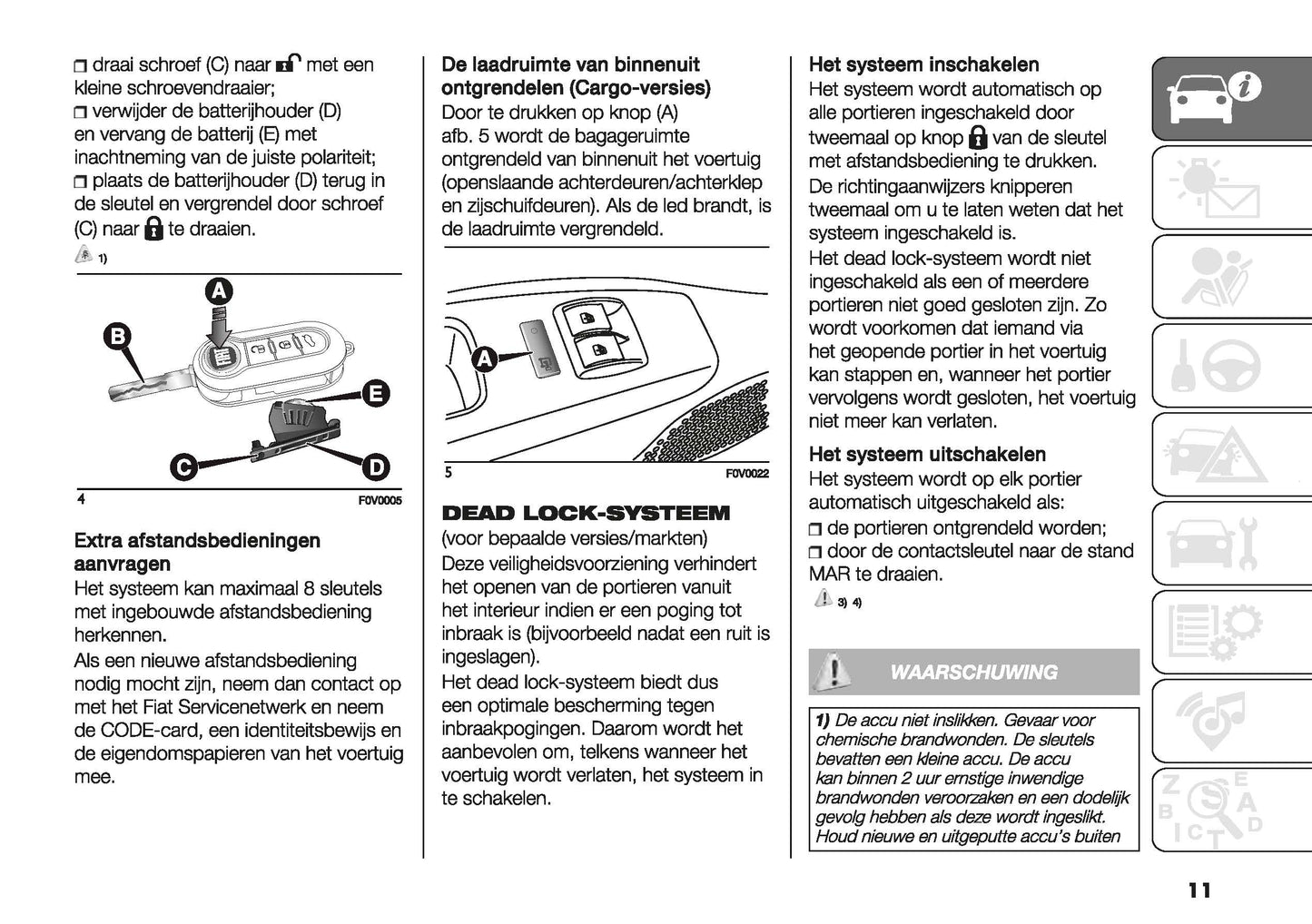 ❒ draai schroef (C) naar met een kleine schroevendraaier;
❒ verwijder de batterijhouder (D) en vervang de batterij (E) met inachtneming van de juiste polariteit;
❒ plaats de batterijhouder (D) terug in de sleutel en vergrendel door schroef (C) naar te draaien.

1)

A
B
E
C
D
4
F0V0005

Extra afstandsbedieningen aanvragen
Het systeem kan maximaal 8 sleutels met ingebouwde afstandsbediening herkennen.
Als een nieuwe afstandsbediening nodig mocht zijn, neem dan contact op met het Fiat Servicenetwerk en neem de CODE-card, een identiteitsbewijs en de eigendomspapieren van het voertuig mee.

De laadruimte van binnenuit ontgrendelen (Cargo-versies)
Door te drukken op knop (A) afb. 5 wordt de bagageruimte ontgrendeld van binnenuit het voertuig (openslaande achterdeuren/achterklep en zijschuifdeuren). Als de led brandt, is de laadruimte vergrendeld.

A
5
F0V0022

DEAD LOCK-SYSTEEM
(voor bepaalde versies/markten)
Deze veiligheidsvoorziening verhindert het openen van de portieren vanuit het interieur indien er een poging tot inbraak is (bijvoorbeeld nadat een ruit is ingeslagen).
Het dead lock-systeem biedt dus een optimale bescherming tegen inbraakpogingen. Daarom wordt het aanbevolen om, telkens wanneer het voertuig wordt verlaten, het systeem in te schakelen.

Het systeem inschakelen
Het systeem wordt automatisch op alle portieren ingeschakeld door tweemaal op knop van de sleutel met afstandsbediening te drukken.
De richtingaanwijzers knipperen tweemaal om u te laten weten dat het systeem ingeschakeld is.
Het dead lock-systeem wordt niet ingeschakeld als een of meerdere portieren niet goed gesloten zijn. Zo wordt voorkomen dat iemand via het geopende portier in het voertuig kan stappen en, wanneer het portier vervolgens wordt gesloten, het voertuig niet meer kan verlaten.

Het systeem uitschakelen
Het systeem wordt op elk portier automatisch uitgeschakeld als:
❒ de portieren ontgrendeld worden;
❒ door de contactsleutel naar de stand MAR te draaien.

3) 4)

WAARSCHUWING

1) De accu niet inslikken. Gevaar voor chemische brandwonden. De sleutels bevatten een kleine accu. De accu kan binnen 2 uur ernstige inwendige brandwonden veroorzaken en een dodelijk gevolg hebben als deze wordt ingeslikt. Houd nieuwe en uitgeputte accu's buiten

11