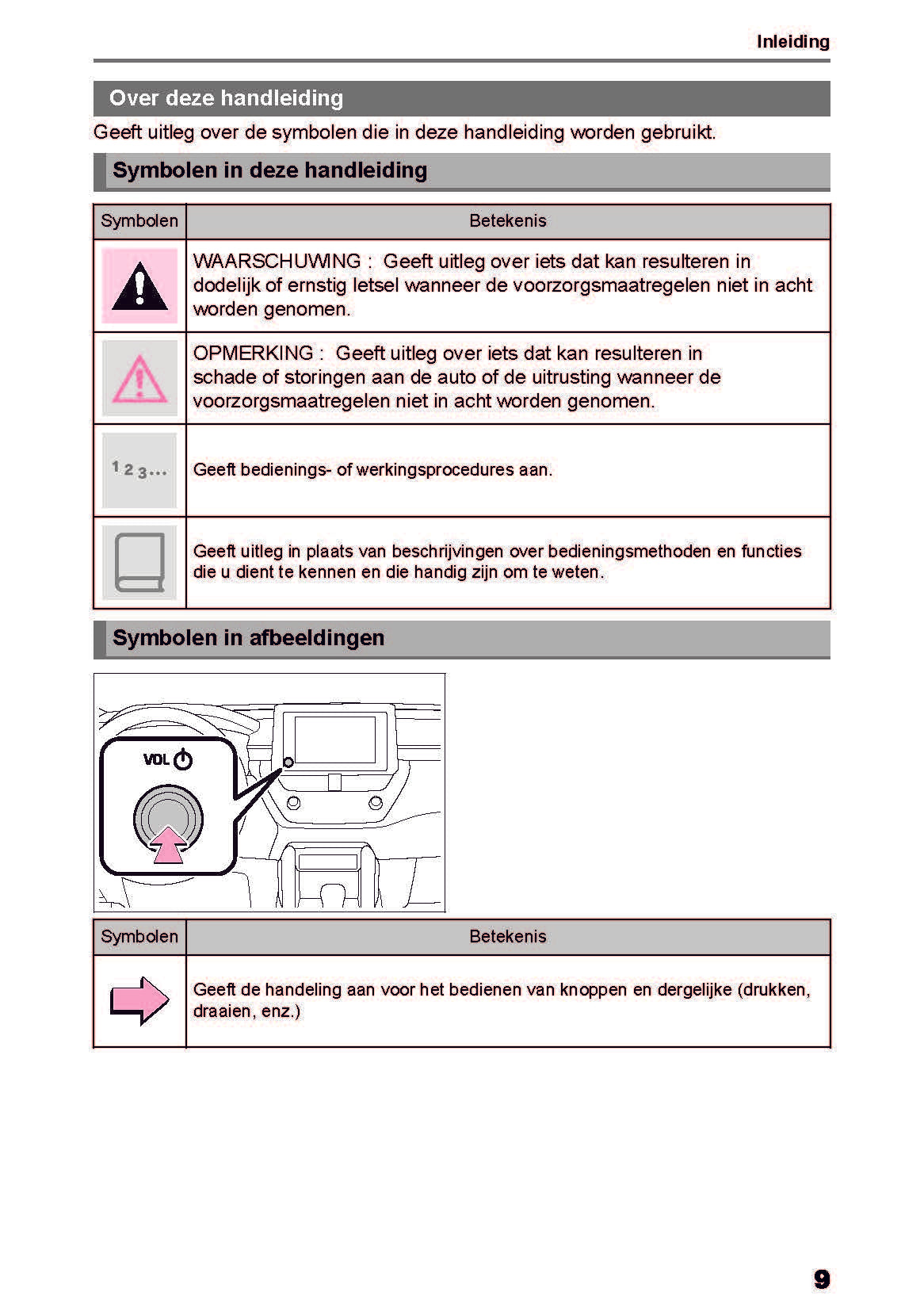 Inleiding

Over deze handleiding

Geeft uitleg over de symbolen die in deze handleiding worden gebruikt.

Symbolen in deze handleiding

| Symbolen | Betekenis |
|---|---|
| | WAARSCHUWING : Geeft uitleg over iets dat kan resulteren in dodelijk of ernstig letsel wanneer de voorzorgsmaatregelen niet in acht worden genomen. |
| | OPMERKING : Geeft uitleg over iets dat kan resulteren in schade of storingen aan de auto of de uitrusting wanneer de voorzorgsmaatregelen niet in acht worden genomen. |
| 1 2 3... | Geeft bedienings- of werkingsprocedures aan. |
| | Geeft uitleg in plaats van beschrijvingen over bedieningsmethoden en functies die u dient te kennen en die handig zijn om te weten. |

Symbolen in afbeeldingen

VOL

| Symbolen | Betekenis |
|---|---|
| | Geeft de handeling aan voor het bedienen van knoppen en dergelijke (drukken, draaien, enz.) |

9