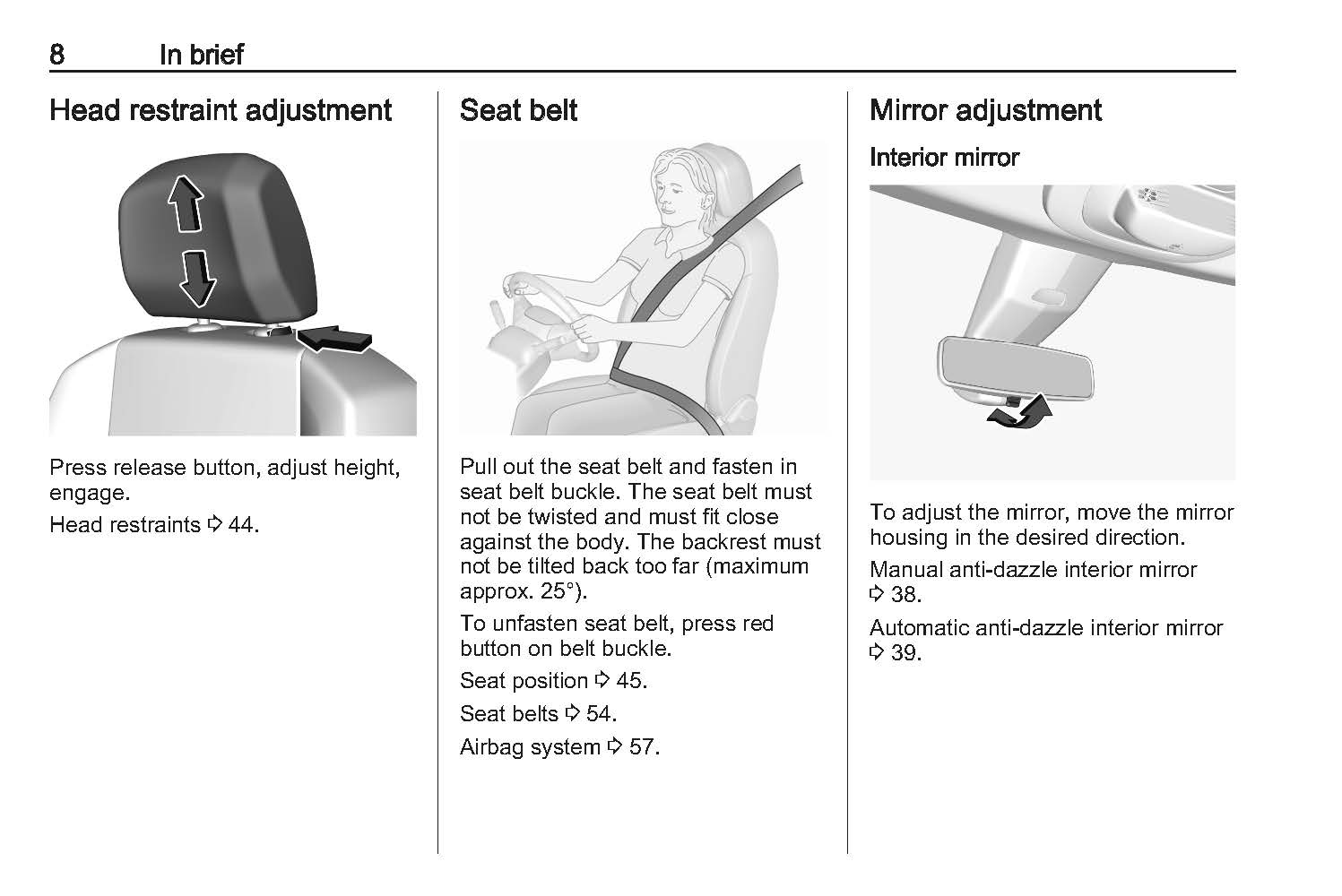 8 In brief

Head restraint adjustment

Press release button, adjust height, engage.

Head restraints ⇨ 44.

Seat belt

Pull out the seat belt and fasten in seat belt buckle. The seat belt must not be twisted and must fit close against the body. The backrest must not be tilted back too far (maximum approx. 25°).

To unfasten seat belt, press red button on belt buckle.

Seat position ⇨ 45.

Seat belts ⇨ 54.

Airbag system ⇨ 57.

Mirror adjustment

Interior mirror

To adjust the mirror, move the mirror housing in the desired direction.

Manual anti-dazzle interior mirror ⇨ 38.

Automatic anti-dazzle interior mirror ⇨ 39.