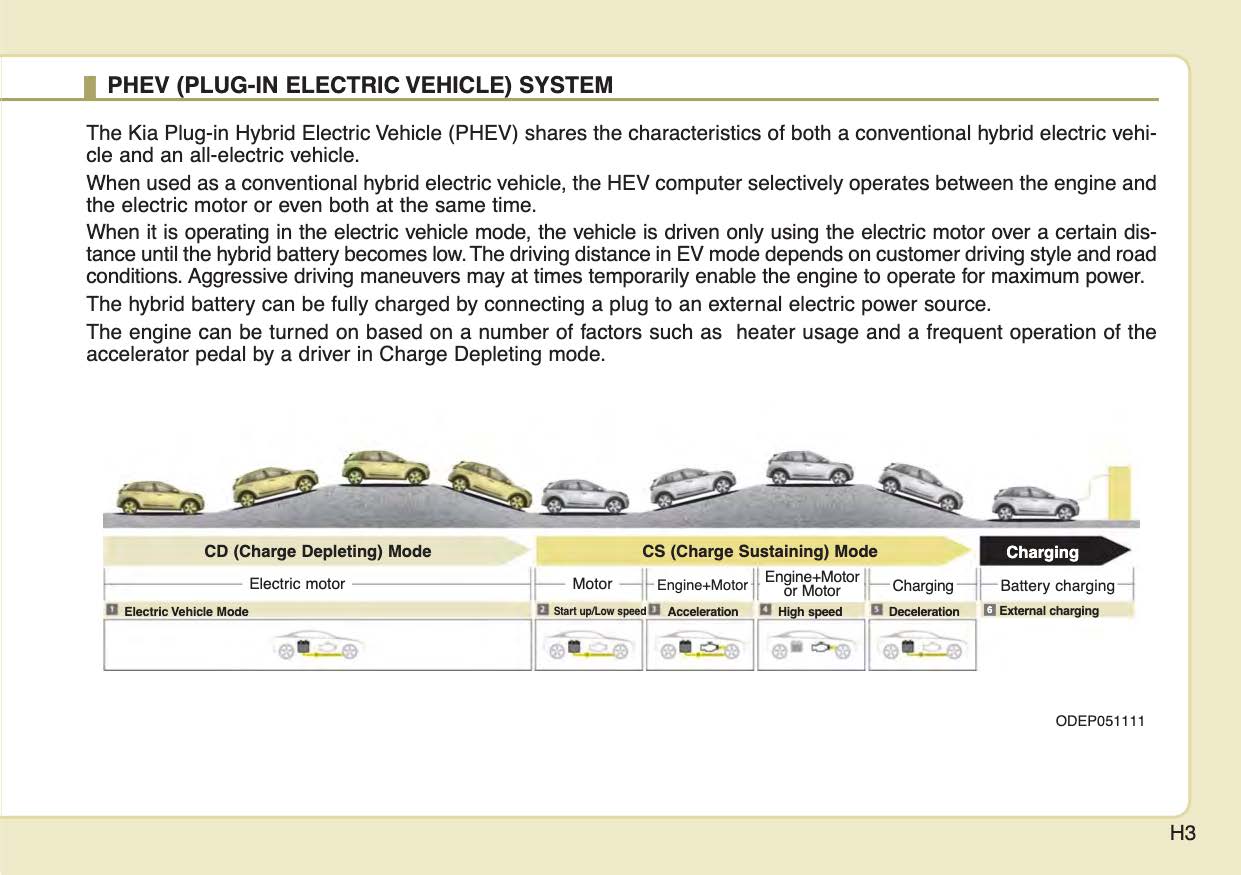 PHEV (PLUG-IN ELECTRIC VEHICLE) SYSTEM

The Kia Plug-in Hybrid Electric Vehicle (PHEV) shares the characteristics of both a conventional hybrid electric vehicle and an all-electric vehicle.

When used as a conventional hybrid electric vehicle, the HEV computer selectively operates between the engine and the electric motor or even both at the same time.

When it is operating in the electric vehicle mode, the vehicle is driven only using the electric motor over a certain distance until the hybrid battery becomes low. The driving distance in EV mode depends on customer driving style and road conditions. Aggressive driving maneuvers may at times temporarily enable the engine to operate for maximum power.

The hybrid battery can be fully charged by connecting a plug to an external electric power source.

The engine can be turned on based on a number of factors such as heater usage and a frequent operation of the accelerator pedal by a driver in Charge Depleting mode.

CD (Charge Depleting) Mode
CS (Charge Sustaining) Mode
Charging

Electric motor
Motor
Engine+Motor
Engine+Motor or Motor
Charging
Battery charging

1 Electric Vehicle Mode
2 Start up/Low speed
3 Acceleration
4 High speed
5 Deceleration
6 External charging

ODEP051111

H3