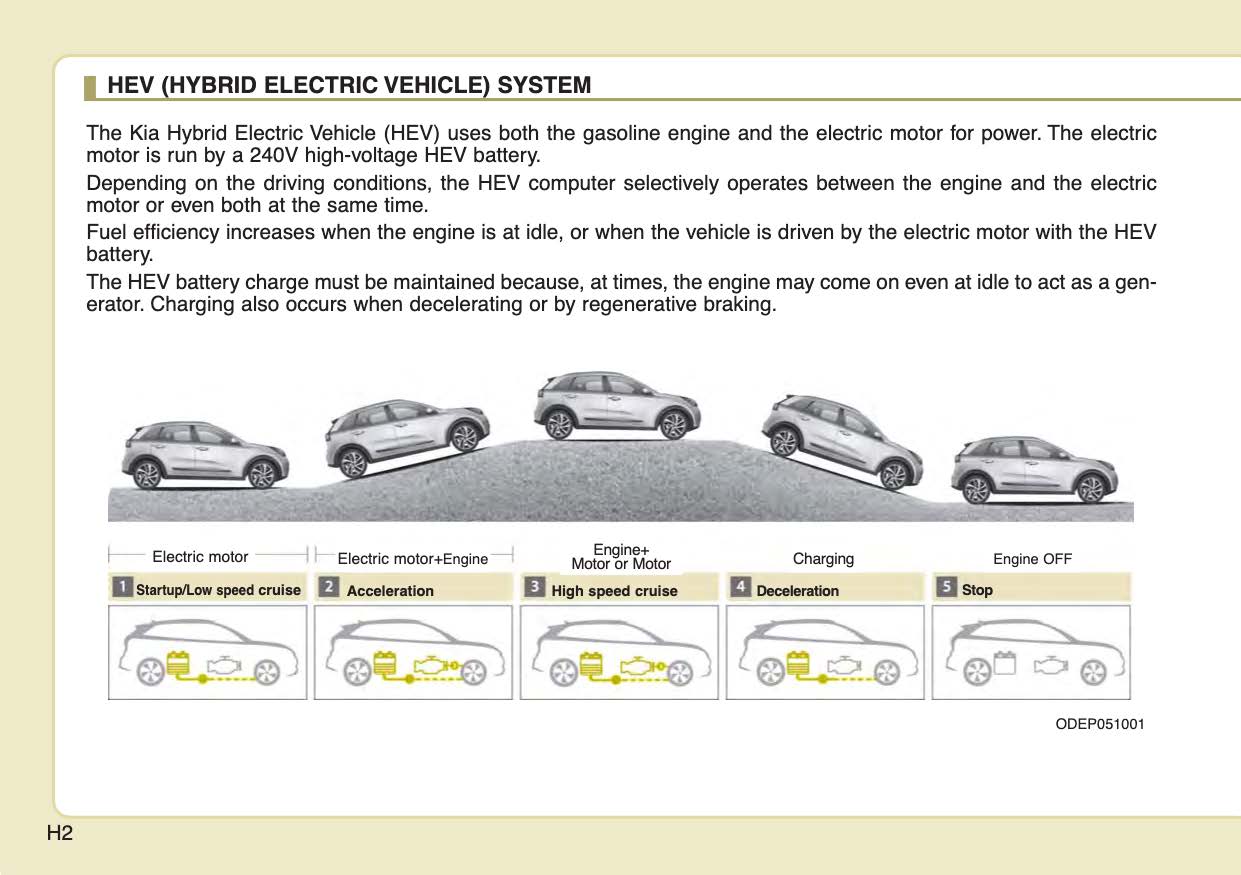 HEV (HYBRID ELECTRIC VEHICLE) SYSTEM

The Kia Hybrid Electric Vehicle (HEV) uses both the gasoline engine and the electric motor for power. The electric motor is run by a 240V high-voltage HEV battery.

Depending on the driving conditions, the HEV computer selectively operates between the engine and the electric motor or even both at the same time.

Fuel efficiency increases when the engine is at idle, or when the vehicle is driven by the electric motor with the HEV battery.

The HEV battery charge must be maintained because, at times, the engine may come on even at idle to act as a generator. Charging also occurs when decelerating or by regenerative braking.

Electric motor
Electric motor+Engine
Engine+ Motor or Motor
Charging
Engine OFF

1 Startup/Low speed cruise
2 Acceleration
3 High speed cruise
4 Deceleration
5 Stop

ODEP051001

H2