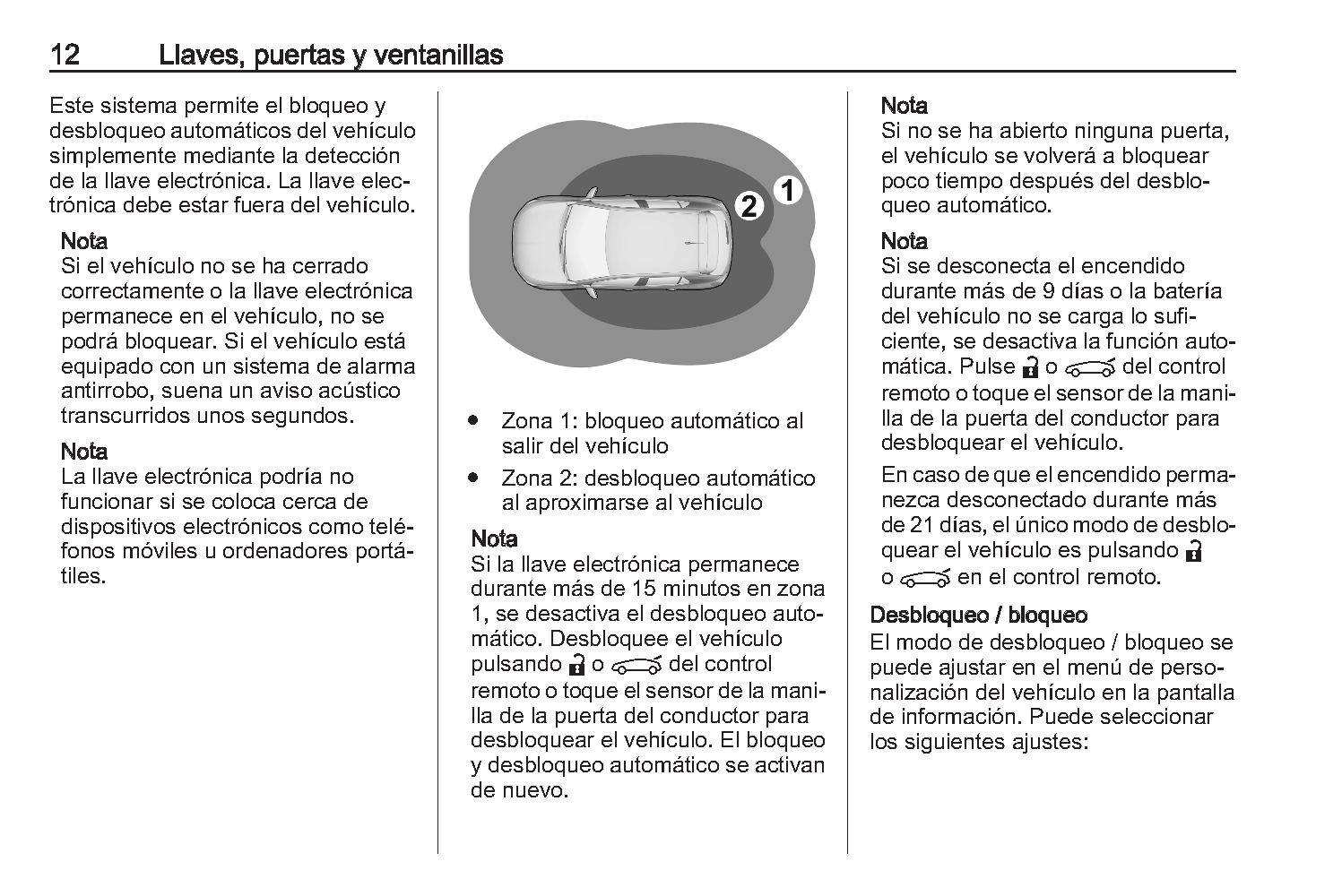 12 Llaves, puertas y ventanillas

Este sistema permite el bloqueo y desbloqueo automáticos del vehículo simplemente mediante la detección de la llave electrónica. La llave electrónica debe estar fuera del vehículo.

Nota
Si el vehículo no se ha cerrado correctamente o la llave electrónica permanece en el vehículo, no se podrá bloquear. Si el vehículo está equipado con un sistema de alarma antirrobo, suena un aviso acústico transcurridos unos segundos.

Nota
La llave electrónica podría no funcionar si se coloca cerca de dispositivos electrónicos como teléfonos móviles u ordenadores portátiles.

2 1

● Zona 1: bloqueo automático al salir del vehículo
● Zona 2: desbloqueo automático al aproximarse al vehículo

Nota
Si la llave electrónica permanece durante más de 15 minutos en zona 1, se desactiva el desbloqueo automático. Desbloquee el vehículo pulsando o del control remoto o toque el sensor de la manilla de la puerta del conductor para desbloquear el vehículo. El bloqueo y desbloqueo automático se activan de nuevo.

Nota
Si no se ha abierto ninguna puerta, el vehículo se volverá a bloquear poco tiempo después del desbloqueo automático.

Nota
Si se desconecta el encendido durante más de 9 días o la batería del vehículo no se carga lo suficiente, se desactiva la función automática. Pulse o del control remoto o toque el sensor de la manilla de la puerta del conductor para desbloquear el vehículo.

En caso de que el encendido permanezca desconectado durante más de 21 días, el único modo de desbloquear el vehículo es pulsando o en el control remoto.

Desbloqueo / bloqueo
El modo de desbloqueo / bloqueo se puede ajustar en el menú de personalización del vehículo en la pantalla de información. Puede seleccionar los siguientes ajustes: