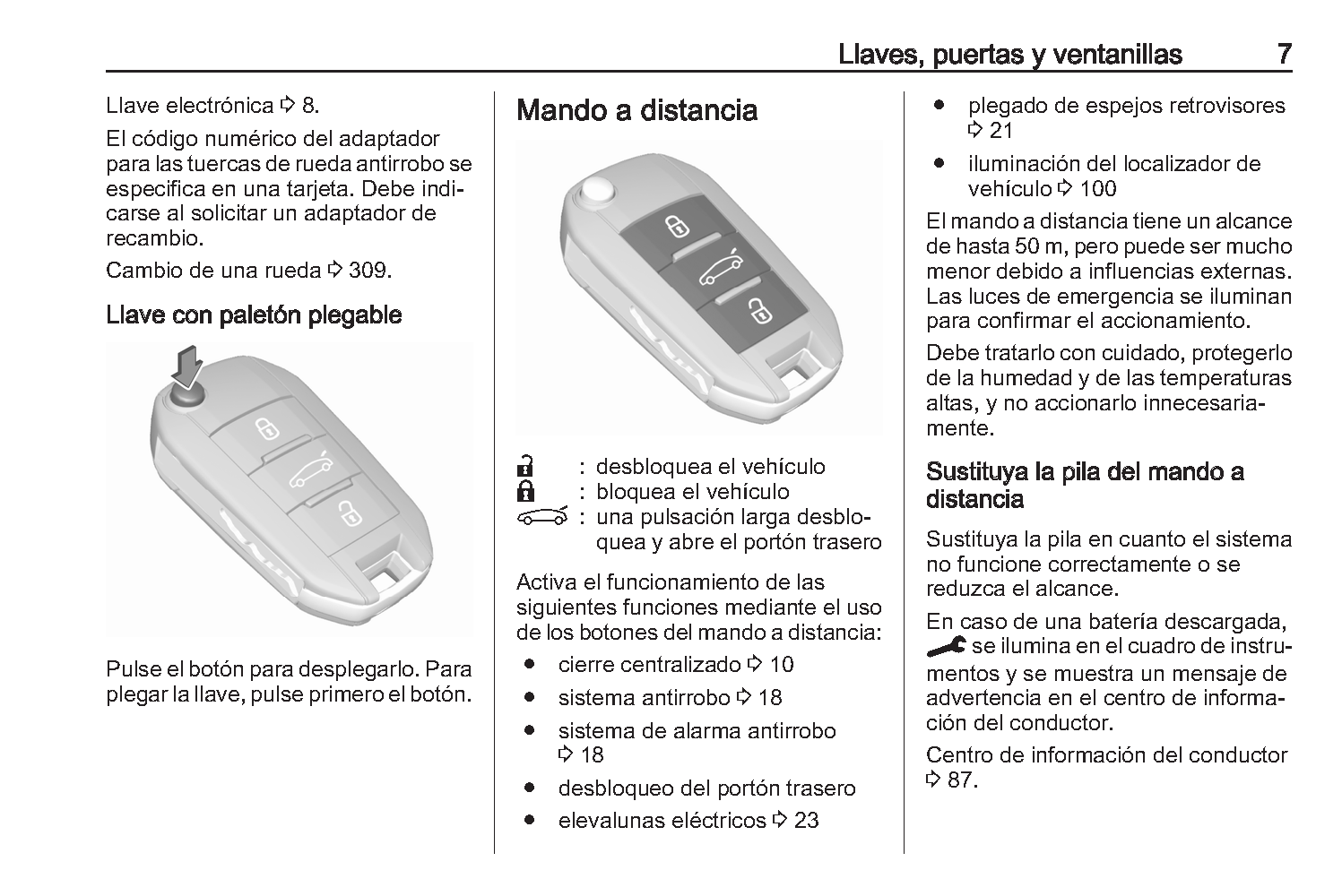 Llaves, puertas y ventanillas 7

Llave electrónica ⇨ 8.

El código numérico del adaptador para las tuercas de rueda antirrobo se especifica en una tarjeta. Debe indicarse al solicitar un adaptador de recambio.

Cambio de una rueda ⇨ 309.

Llave con paletón plegable

Pulse el botón para desplegarlo. Para plegar la llave, pulse primero el botón.

Mando a distancia

: desbloquea el vehículo
: bloquea el vehículo
: una pulsación larga desbloquea y abre el portón trasero

Activa el funcionamiento de las siguientes funciones mediante el uso de los botones del mando a distancia:
● cierre centralizado ⇨ 10
● sistema antirrobo ⇨ 18
● sistema de alarma antirrobo ⇨ 18
● desbloqueo del portón trasero
● elevalunas eléctricos ⇨ 23
● plegado de espejos retrovisores ⇨ 21
● iluminación del localizador de vehículo ⇨ 100

El mando a distancia tiene un alcance de hasta 50 m, pero puede ser mucho menor debido a influencias externas. Las luces de emergencia se iluminan para confirmar el accionamiento.

Debe tratarlo con cuidado, protegerlo de la humedad y de las temperaturas altas, y no accionarlo innecesariamente.

Sustituya la pila del mando a distancia

Sustituya la pila en cuanto el sistema no funcione correctamente o se reduzca el alcance.

En caso de una batería descargada, se ilumina en el cuadro de instrumentos y se muestra un mensaje de advertencia en el centro de información del conductor.

Centro de información del conductor ⇨ 87.