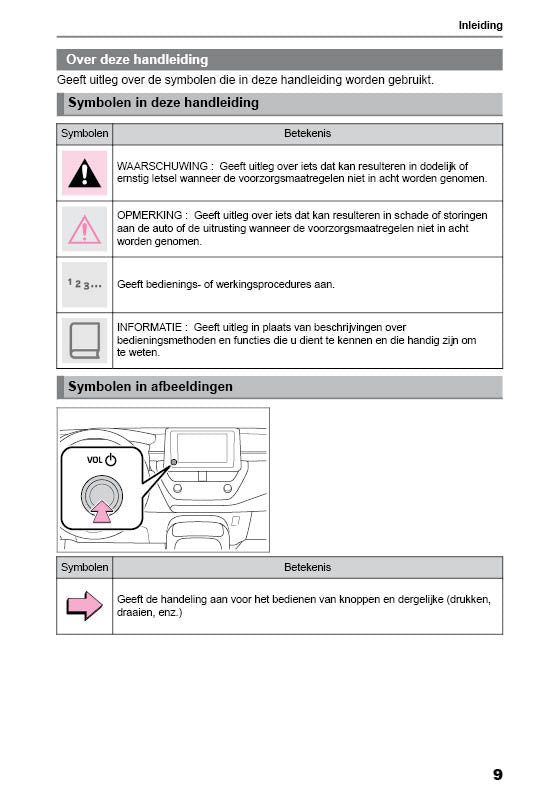 Inleiding

Over deze handleiding

Geeft uitleg over de symbolen die in deze handleiding worden gebruikt.

Symbolen in deze handleiding

| Symbolen | Betekenis |
|---|---|
| | WAARSCHUWING : Geeft uitleg over iets dat kan resulteren in dodelijk of ernstig letsel wanneer de voorzorgsmaatregelen niet in acht worden genomen. |
| | OPMERKING : Geeft uitleg over iets dat kan resulteren in schade of storingen aan de auto of de uitrusting wanneer de voorzorgsmaatregelen niet in acht worden genomen. |
| 1 2 3... | Geeft bedienings- of werkingsprocedures aan. |
| | INFORMATIE : Geeft uitleg in plaats van beschrijvingen over bedieningsmethoden en functies die u dient te kennen en die handig zijn om te weten. |

Symbolen in afbeeldingen

VOL

| Symbolen | Betekenis |
|---|---|
| | Geeft de handeling aan voor het bedienen van knoppen en dergelijke (drukken, draaien, enz.) |

9