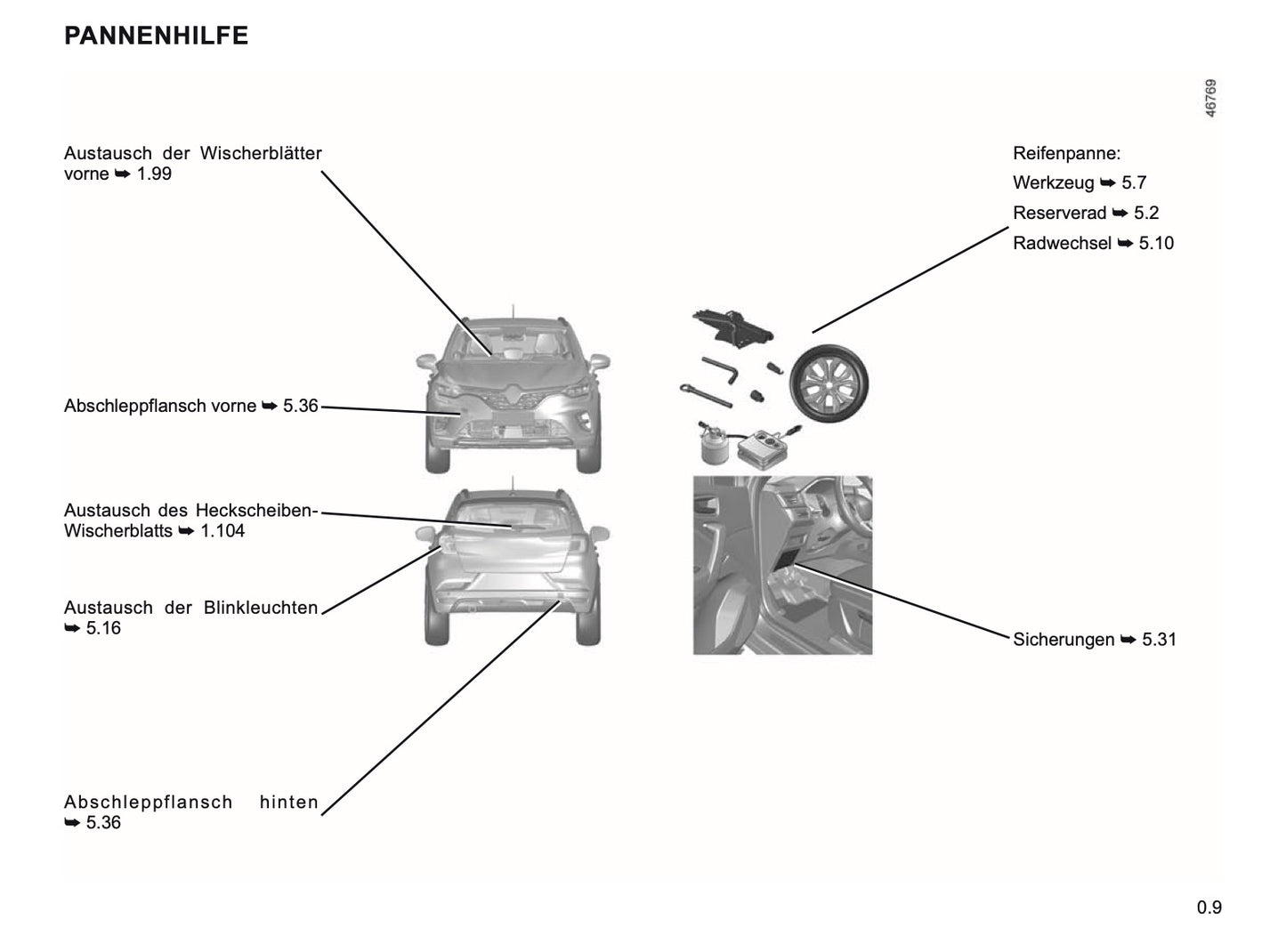 PANNENHILFE

46769

Austausch der Wischerblätter vorne ➥ 1.99

Abschleppflansch vorne ➥ 5.36

Austausch des Heckscheiben-Wischerblatts ➥ 1.104

Austausch der Blinkleuchten ➥ 5.16

Abschleppflansch hinten ➥ 5.36

Reifenpanne:
Werkzeug ➥ 5.7
Reserverad ➥ 5.2
Radwechsel ➥ 5.10

Sicherungen ➥ 5.31

0.9