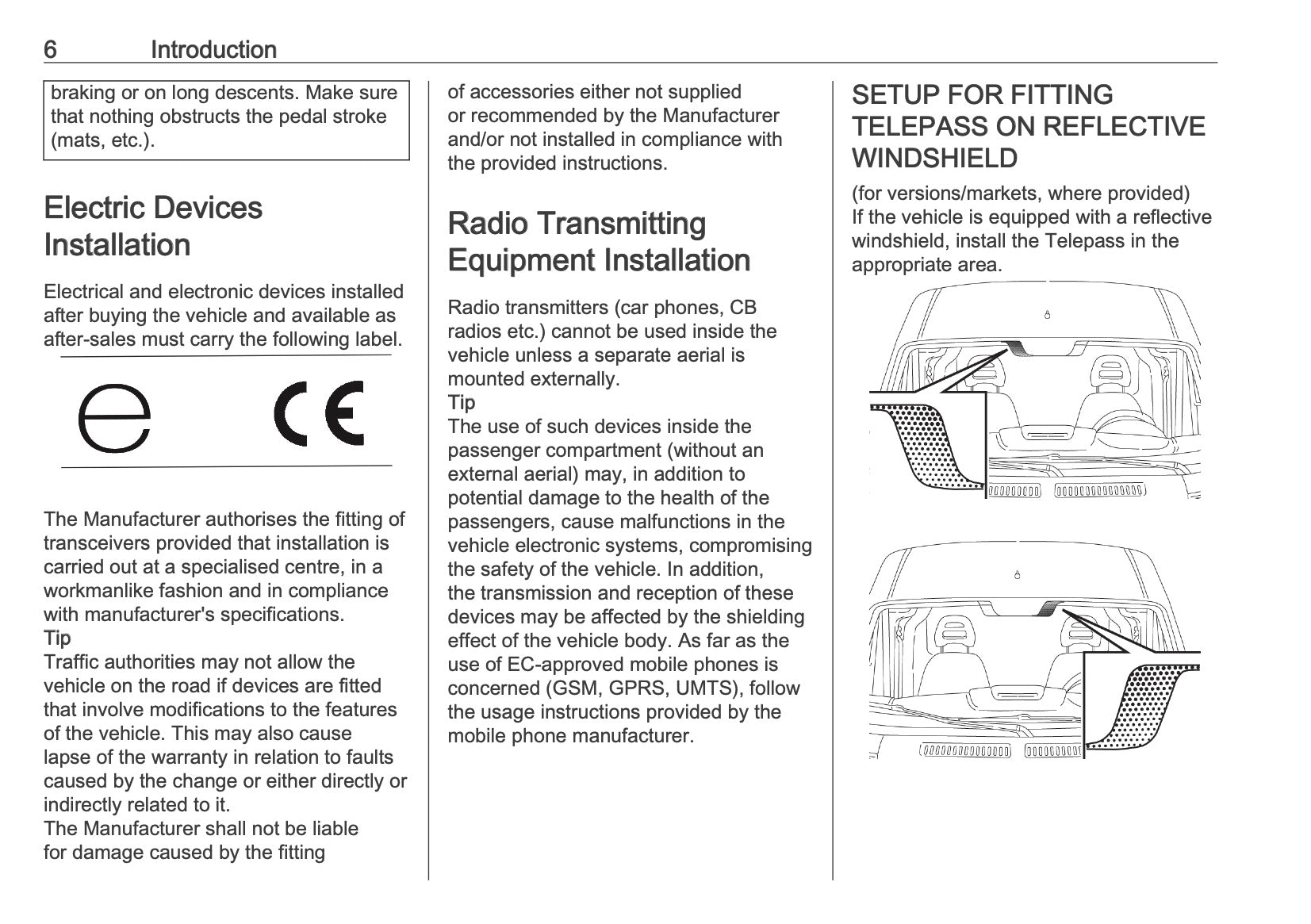 6 Introduction

braking or on long descents. Make sure that nothing obstructs the pedal stroke (mats, etc.).

Electric Devices Installation

Electrical and electronic devices installed after buying the vehicle and available as after-sales must carry the following label.

e CE

The Manufacturer authorises the fitting of transceivers provided that installation is carried out at a specialised centre, in a workmanlike fashion and in compliance with manufacturer's specifications.
Tip
Traffic authorities may not allow the vehicle on the road if devices are fitted that involve modifications to the features of the vehicle. This may also cause lapse of the warranty in relation to faults caused by the change or either directly or indirectly related to it.
The Manufacturer shall not be liable for damage caused by the fitting of accessories either not supplied or recommended by the Manufacturer and/or not installed in compliance with the provided instructions.

Radio Transmitting Equipment Installation

Radio transmitters (car phones, CB radios etc.) cannot be used inside the vehicle unless a separate aerial is mounted externally.
Tip
The use of such devices inside the passenger compartment (without an external aerial) may, in addition to potential damage to the health of the passengers, cause malfunctions in the vehicle electronic systems, compromising the safety of the vehicle. In addition, the transmission and reception of these devices may be affected by the shielding effect of the vehicle body. As far as the use of EC-approved mobile phones is concerned (GSM, GPRS, UMTS), follow the usage instructions provided by the mobile phone manufacturer.

SETUP FOR FITTING TELEPASS ON REFLECTIVE WINDSHIELD

(for versions/markets, where provided)
If the vehicle is equipped with a reflective windshield, install the Telepass in the appropriate area.