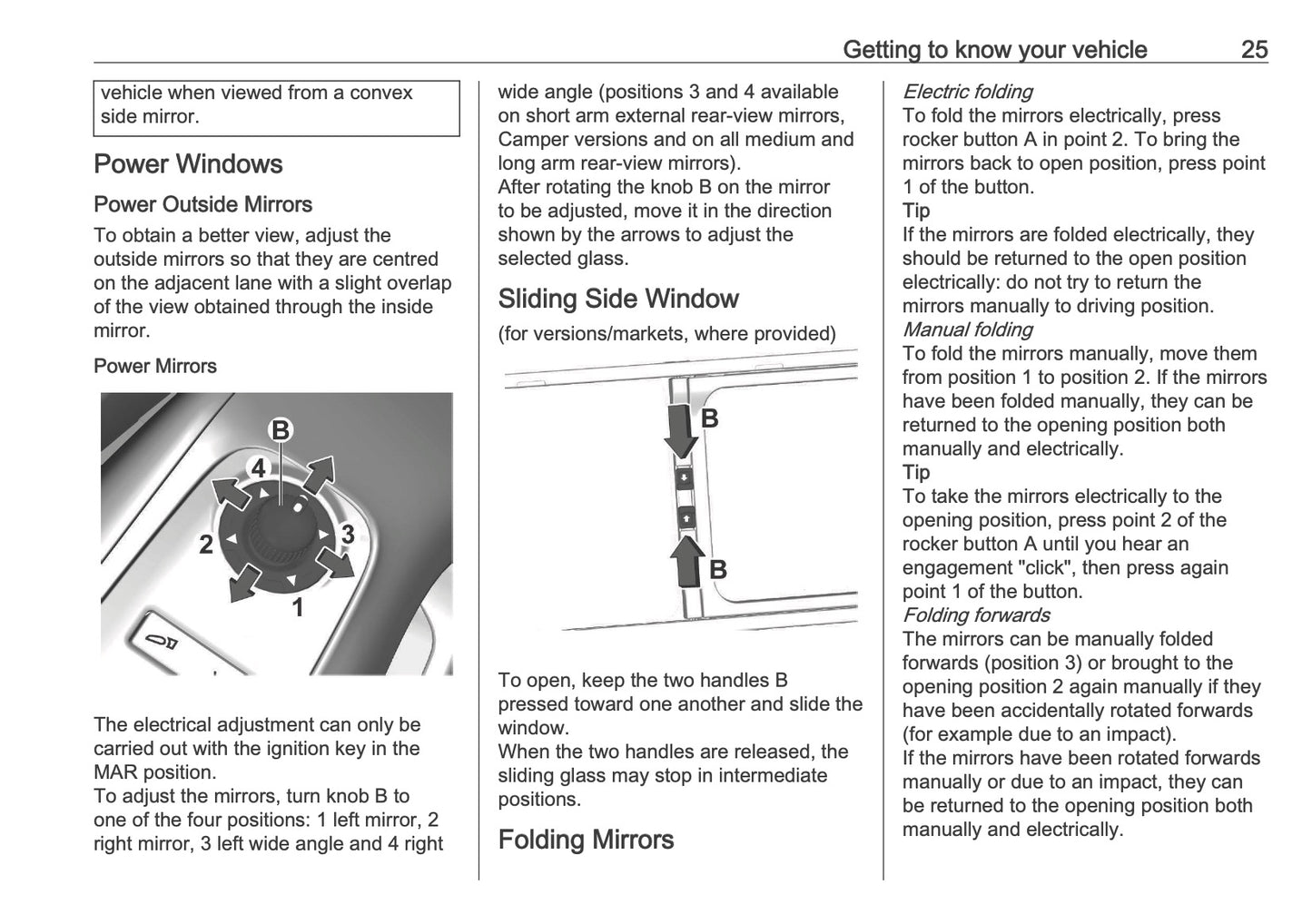 Getting to know your vehicle 25

vehicle when viewed from a convex side mirror.

Power Windows

Power Outside Mirrors

To obtain a better view, adjust the outside mirrors so that they are centred on the adjacent lane with a slight overlap of the view obtained through the inside mirror.

Power Mirrors

B
4
2
3
1

The electrical adjustment can only be carried out with the ignition key in the MAR position.
To adjust the mirrors, turn knob B to one of the four positions: 1 left mirror, 2 right mirror, 3 left wide angle and 4 right wide angle (positions 3 and 4 available on short arm external rear-view mirrors, Camper versions and on all medium and long arm rear-view mirrors).
After rotating the knob B on the mirror to be adjusted, move it in the direction shown by the arrows to adjust the selected glass.

Sliding Side Window

(for versions/markets, where provided)

B
B

To open, keep the two handles B pressed toward one another and slide the window.
When the two handles are released, the sliding glass may stop in intermediate positions.

Folding Mirrors

Electric folding
To fold the mirrors electrically, press rocker button A in point 2. To bring the mirrors back to open position, press point 1 of the button.
Tip
If the mirrors are folded electrically, they should be returned to the open position electrically: do not try to return the mirrors manually to driving position.
Manual folding
To fold the mirrors manually, move them from position 1 to position 2. If the mirrors have been folded manually, they can be returned to the opening position both manually and electrically.
Tip
To take the mirrors electrically to the opening position, press point 2 of the rocker button A until you hear an engagement "click", then press again point 1 of the button.
Folding forwards
The mirrors can be manually folded forwards (position 3) or brought to the opening position 2 again manually if they have been accidentally rotated forwards (for example due to an impact).
If the mirrors have been rotated forwards manually or due to an impact, they can be returned to the opening position both manually and electrically.