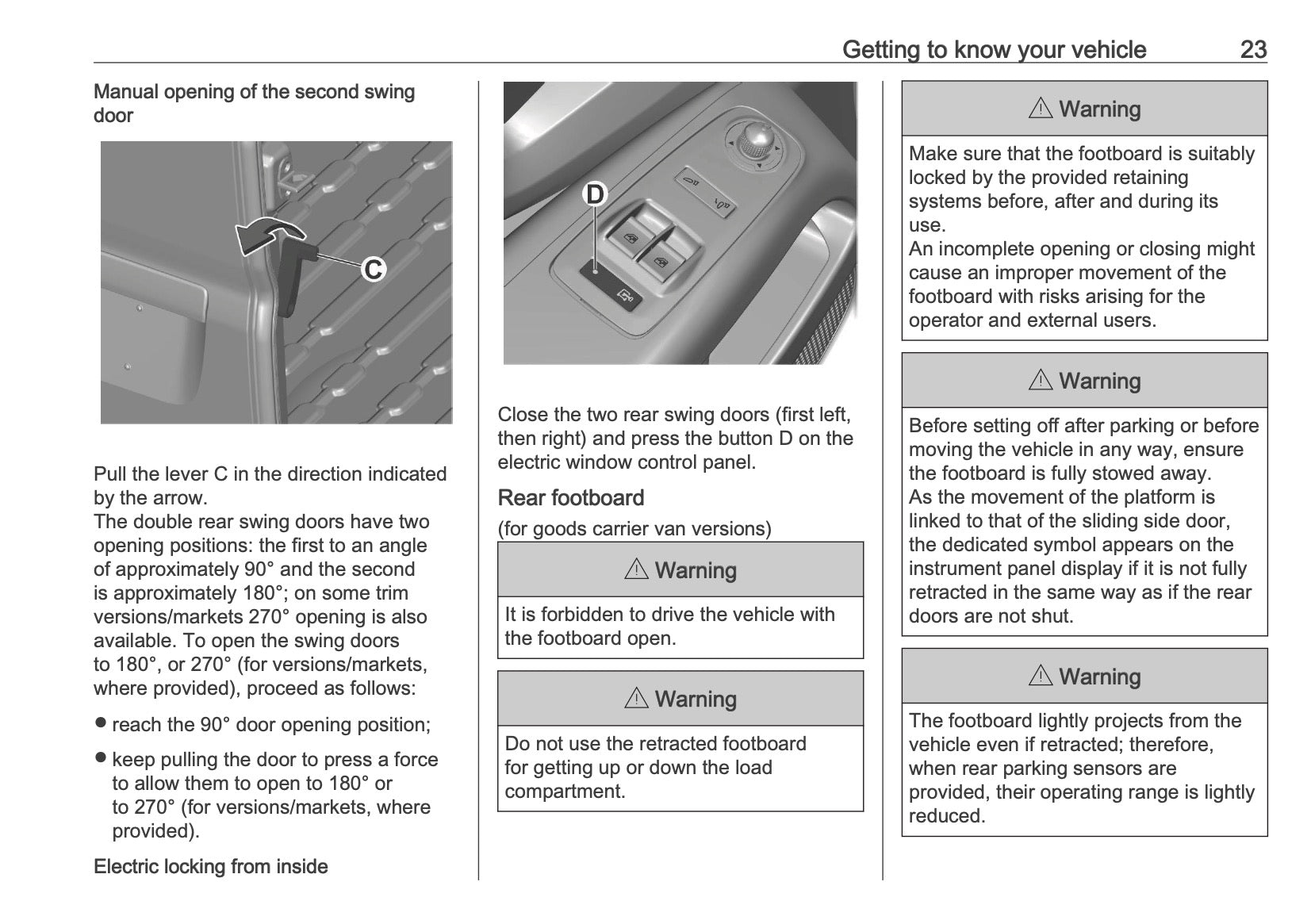 Getting to know your vehicle 23

Manual opening of the second swing door

C

Pull the lever C in the direction indicated by the arrow.
The double rear swing doors have two opening positions: the first to an angle of approximately 90° and the second is approximately 180°; on some trim versions/markets 270° opening is also available. To open the swing doors to 180°, or 270° (for versions/markets, where provided), proceed as follows:

● reach the 90° door opening position;

● keep pulling the door to press a force to allow them to open to 180° or to 270° (for versions/markets, where provided).

Electric locking from inside

D

Close the two rear swing doors (first left, then right) and press the button D on the electric window control panel.

Rear footboard

(for goods carrier van versions)

⚠ Warning

It is forbidden to drive the vehicle with the footboard open.

⚠ Warning

Do not use the retracted footboard for getting up or down the load compartment.

⚠ Warning

Make sure that the footboard is suitably locked by the provided retaining systems before, after and during its use.
An incomplete opening or closing might cause an improper movement of the footboard with risks arising for the operator and external users.

⚠ Warning

Before setting off after parking or before moving the vehicle in any way, ensure the footboard is fully stowed away.
As the movement of the platform is linked to that of the sliding side door, the dedicated symbol appears on the instrument panel display if it is not fully retracted in the same way as if the rear doors are not shut.

⚠ Warning

The footboard lightly projects from the vehicle even if retracted; therefore, when rear parking sensors are provided, their operating range is lightly reduced.