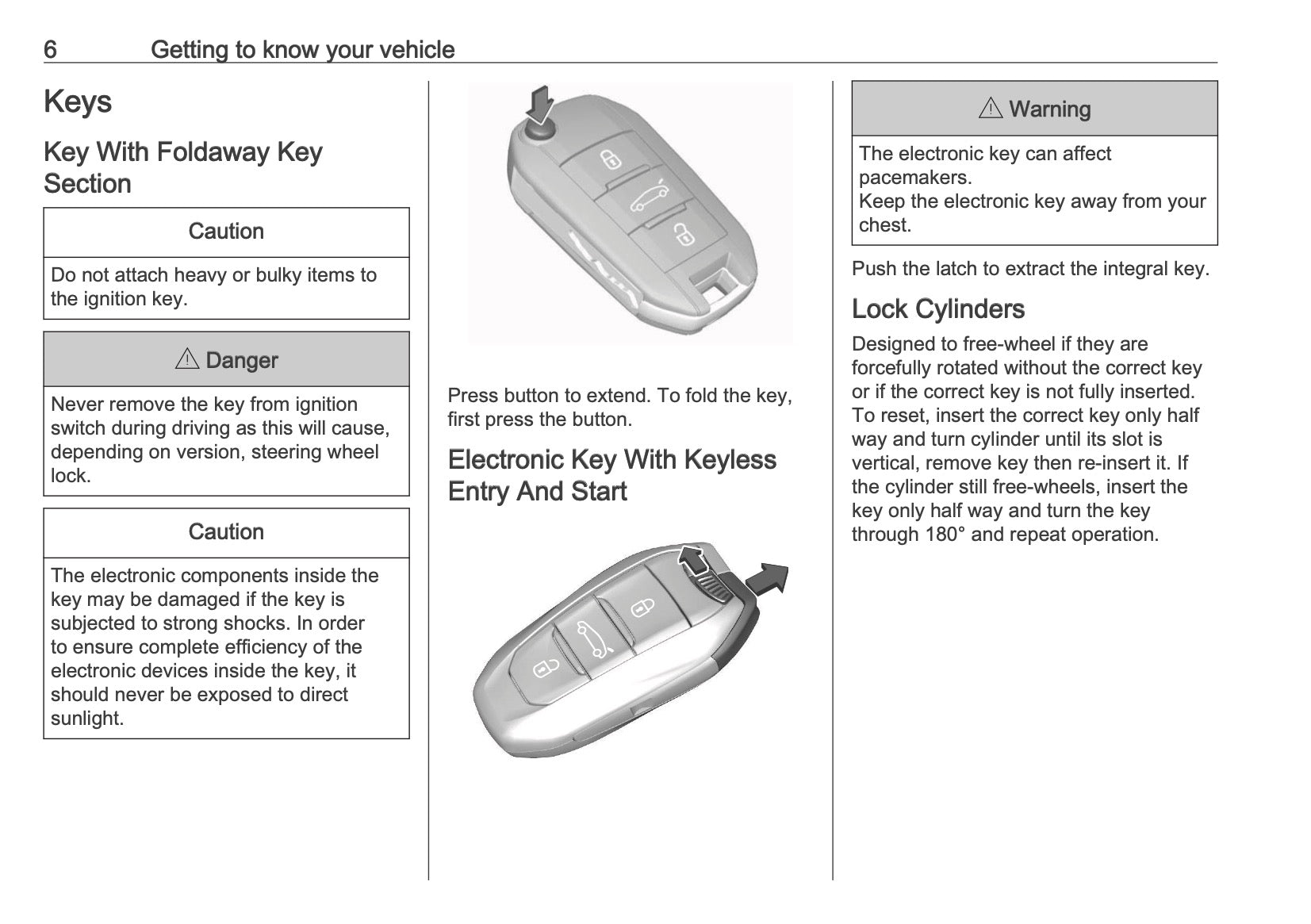 6 Getting to know your vehicle

Keys

Key With Foldaway Key Section

Caution

Do not attach heavy or bulky items to the ignition key.

⚠ Danger

Never remove the key from ignition switch during driving as this will cause, depending on version, steering wheel lock.

Caution

The electronic components inside the key may be damaged if the key is subjected to strong shocks. In order to ensure complete efficiency of the electronic devices inside the key, it should never be exposed to direct sunlight.

Press button to extend. To fold the key, first press the button.

Electronic Key With Keyless Entry And Start

⚠ Warning

The electronic key can affect pacemakers.
Keep the electronic key away from your chest.

Push the latch to extract the integral key.

Lock Cylinders

Designed to free-wheel if they are forcefully rotated without the correct key or if the correct key is not fully inserted. To reset, insert the correct key only half way and turn cylinder until its slot is vertical, remove key then re-insert it. If the cylinder still free-wheels, insert the key only half way and turn the key through 180° and repeat operation.