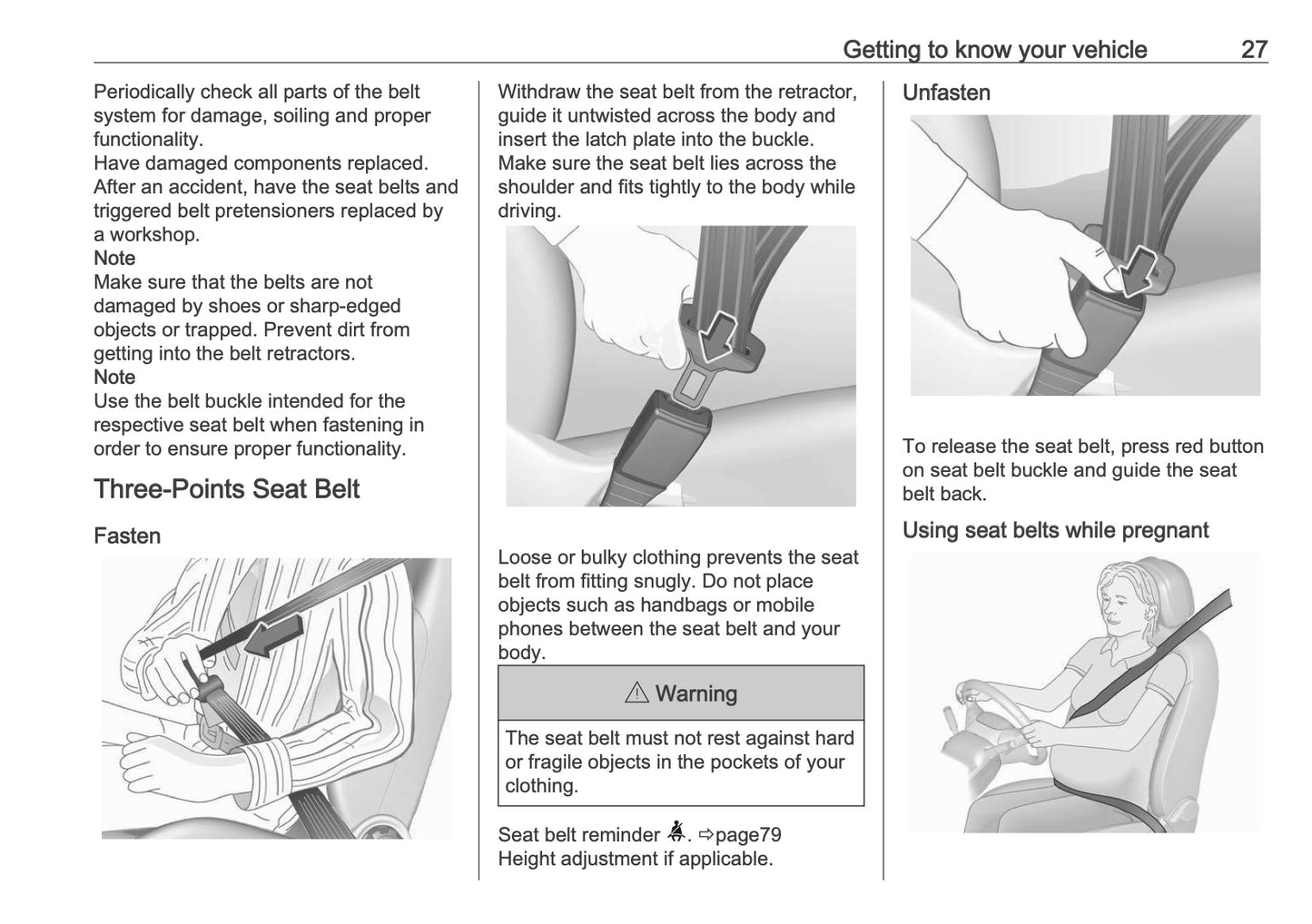 Getting to know your vehicle 27

Periodically check all parts of the belt system for damage, soiling and proper functionality.
Have damaged components replaced. After an accident, have the seat belts and triggered belt pretensioners replaced by a workshop.
Note
Make sure that the belts are not damaged by shoes or sharp-edged objects or trapped. Prevent dirt from getting into the belt retractors.
Note
Use the belt buckle intended for the respective seat belt when fastening in order to ensure proper functionality.

Three-Points Seat Belt

Fasten

Withdraw the seat belt from the retractor, guide it untwisted across the body and insert the latch plate into the buckle. Make sure the seat belt lies across the shoulder and fits tightly to the body while driving.

Loose or bulky clothing prevents the seat belt from fitting snugly. Do not place objects such as handbags or mobile phones between the seat belt and your body.

⚠ Warning

The seat belt must not rest against hard or fragile objects in the pockets of your clothing.

Seat belt reminder . ⇨page79
Height adjustment if applicable.

Unfasten

To release the seat belt, press red button on seat belt buckle and guide the seat belt back.

Using seat belts while pregnant