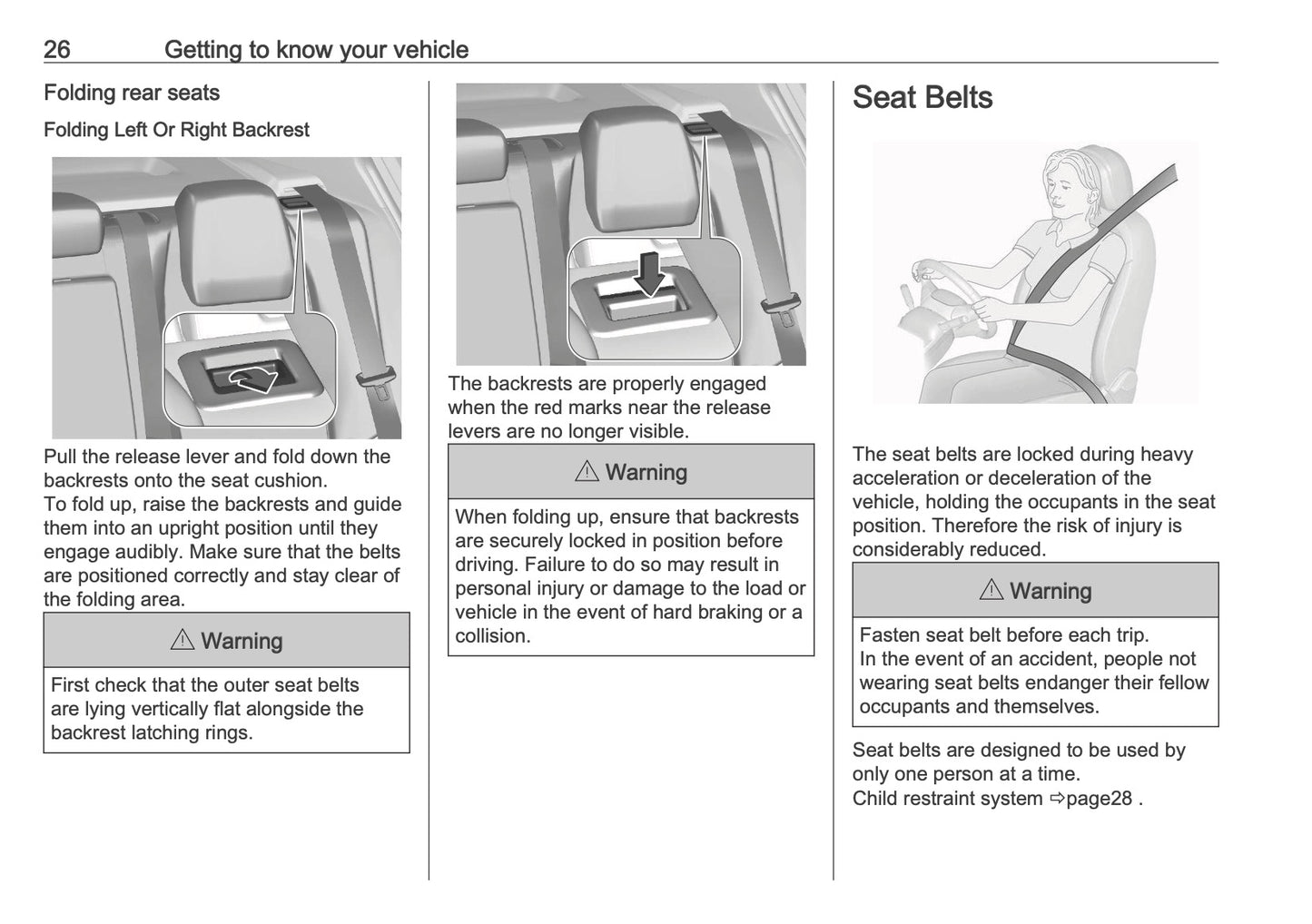 26 Getting to know your vehicle

Folding rear seats

Folding Left Or Right Backrest

Pull the release lever and fold down the backrests onto the seat cushion.
To fold up, raise the backrests and guide them into an upright position until they engage audibly. Make sure that the belts are positioned correctly and stay clear of the folding area.

⚠ Warning

First check that the outer seat belts are lying vertically flat alongside the backrest latching rings.

The backrests are properly engaged when the red marks near the release levers are no longer visible.

⚠ Warning

When folding up, ensure that backrests are securely locked in position before driving. Failure to do so may result in personal injury or damage to the load or vehicle in the event of hard braking or a collision.

Seat Belts

The seat belts are locked during heavy acceleration or deceleration of the vehicle, holding the occupants in the seat position. Therefore the risk of injury is considerably reduced.

⚠ Warning

Fasten seat belt before each trip.
In the event of an accident, people not wearing seat belts endanger their fellow occupants and themselves.

Seat belts are designed to be used by only one person at a time.
Child restraint system ⇨page28 .