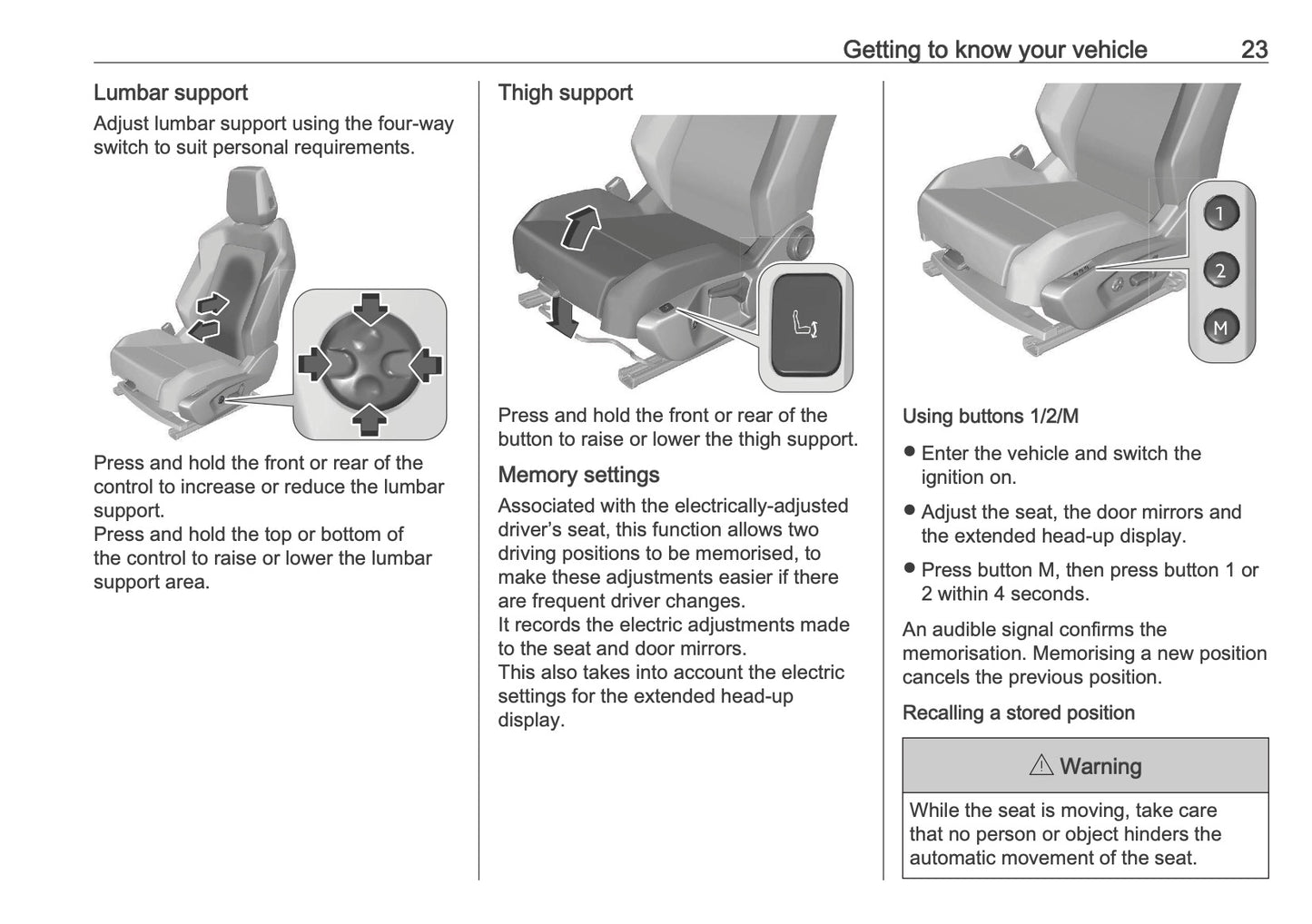 Getting to know your vehicle 23

Lumbar support

Adjust lumbar support using the four-way switch to suit personal requirements.

Press and hold the front or rear of the control to increase or reduce the lumbar support.
Press and hold the top or bottom of the control to raise or lower the lumbar support area.

Thigh support

Press and hold the front or rear of the button to raise or lower the thigh support.

Memory settings

Associated with the electrically-adjusted driver's seat, this function allows two driving positions to be memorised, to make these adjustments easier if there are frequent driver changes.
It records the electric adjustments made to the seat and door mirrors.
This also takes into account the electric settings for the extended head-up display.

1
2
M

Using buttons 1/2/M

● Enter the vehicle and switch the ignition on.

● Adjust the seat, the door mirrors and the extended head-up display.

● Press button M, then press button 1 or 2 within 4 seconds.

An audible signal confirms the memorisation. Memorising a new position cancels the previous position.

Recalling a stored position

⚠ Warning

While the seat is moving, take care that no person or object hinders the automatic movement of the seat.