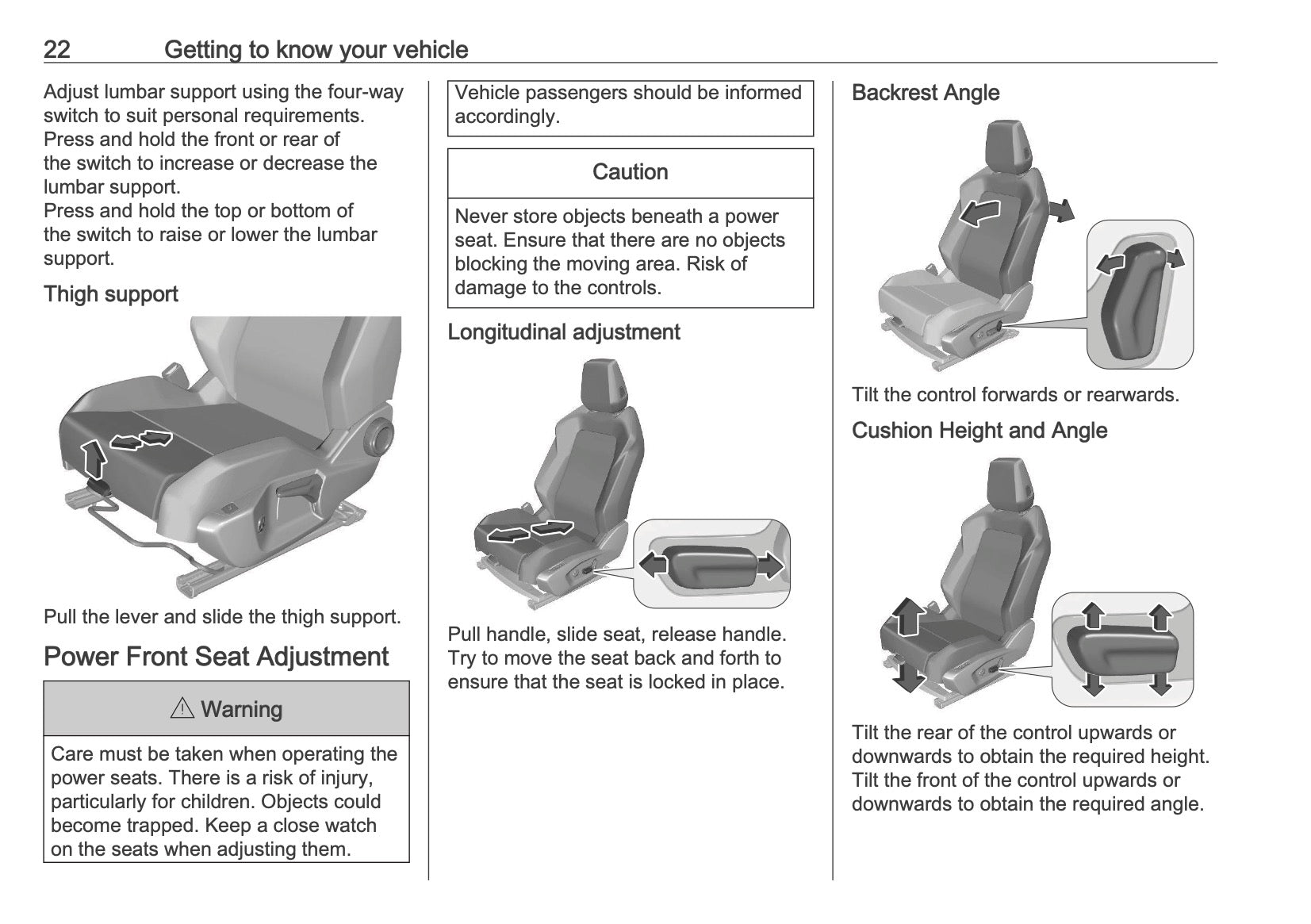 22 Getting to know your vehicle

Adjust lumbar support using the four-way switch to suit personal requirements.
Press and hold the front or rear of the switch to increase or decrease the lumbar support.
Press and hold the top or bottom of the switch to raise or lower the lumbar support.

Thigh support

Pull the lever and slide the thigh support.

Power Front Seat Adjustment

⚠ Warning

Care must be taken when operating the power seats. There is a risk of injury, particularly for children. Objects could become trapped. Keep a close watch on the seats when adjusting them.

Vehicle passengers should be informed accordingly.

Caution

Never store objects beneath a power seat. Ensure that there are no objects blocking the moving area. Risk of damage to the controls.

Longitudinal adjustment

Pull handle, slide seat, release handle. Try to move the seat back and forth to ensure that the seat is locked in place.

Backrest Angle

Tilt the control forwards or rearwards.

Cushion Height and Angle

Tilt the rear of the control upwards or downwards to obtain the required height.
Tilt the front of the control upwards or downwards to obtain the required angle.