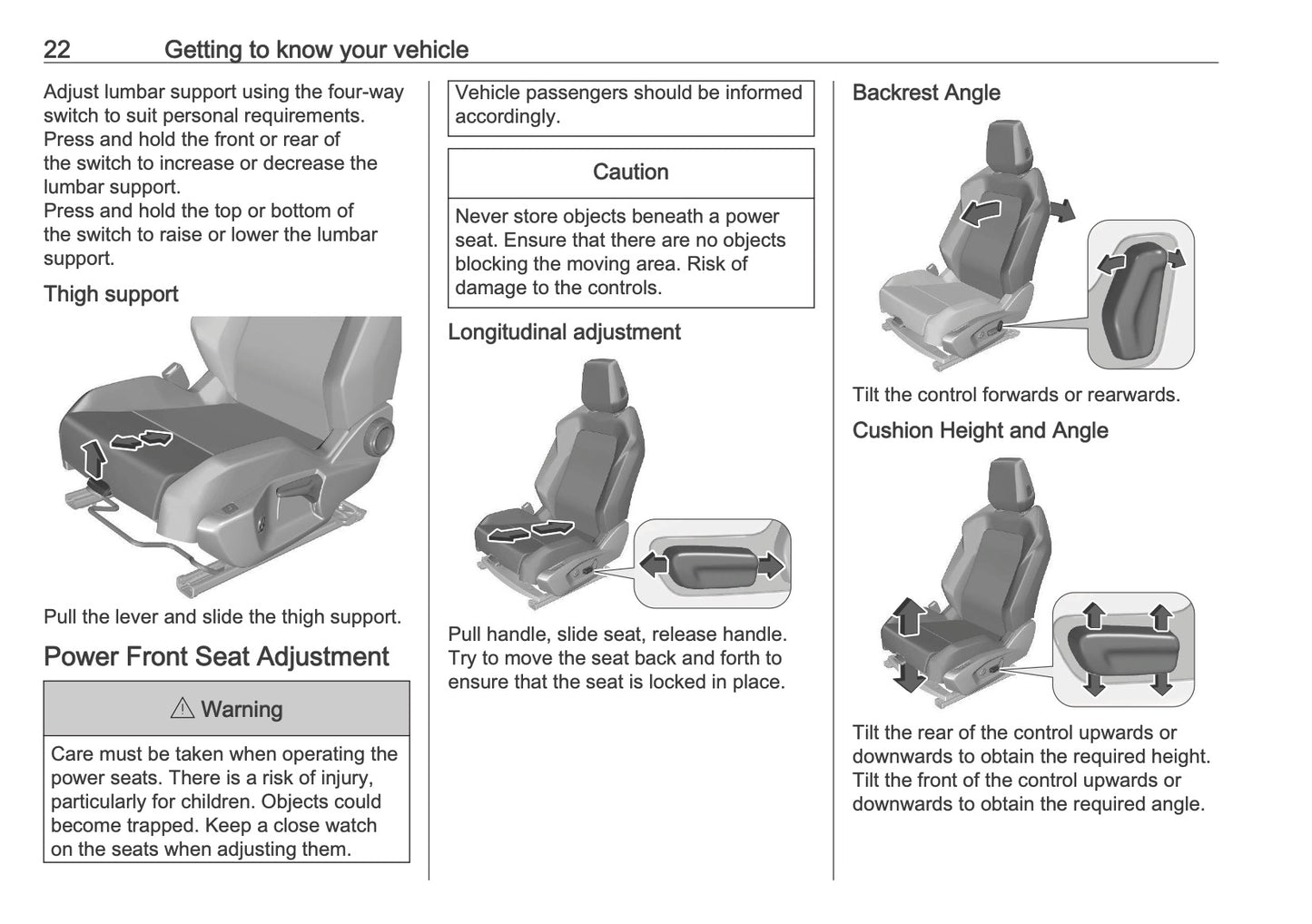 22 Getting to know your vehicle

Adjust lumbar support using the four-way switch to suit personal requirements.
Press and hold the front or rear of the switch to increase or decrease the lumbar support.
Press and hold the top or bottom of the switch to raise or lower the lumbar support.

Thigh support

Pull the lever and slide the thigh support.

Power Front Seat Adjustment

⚠ Warning

Care must be taken when operating the power seats. There is a risk of injury, particularly for children. Objects could become trapped. Keep a close watch on the seats when adjusting them.

Vehicle passengers should be informed accordingly.

Caution

Never store objects beneath a power seat. Ensure that there are no objects blocking the moving area. Risk of damage to the controls.

Longitudinal adjustment

Pull handle, slide seat, release handle. Try to move the seat back and forth to ensure that the seat is locked in place.

Backrest Angle

Tilt the control forwards or rearwards.

Cushion Height and Angle

Tilt the rear of the control upwards or downwards to obtain the required height.
Tilt the front of the control upwards or downwards to obtain the required angle.