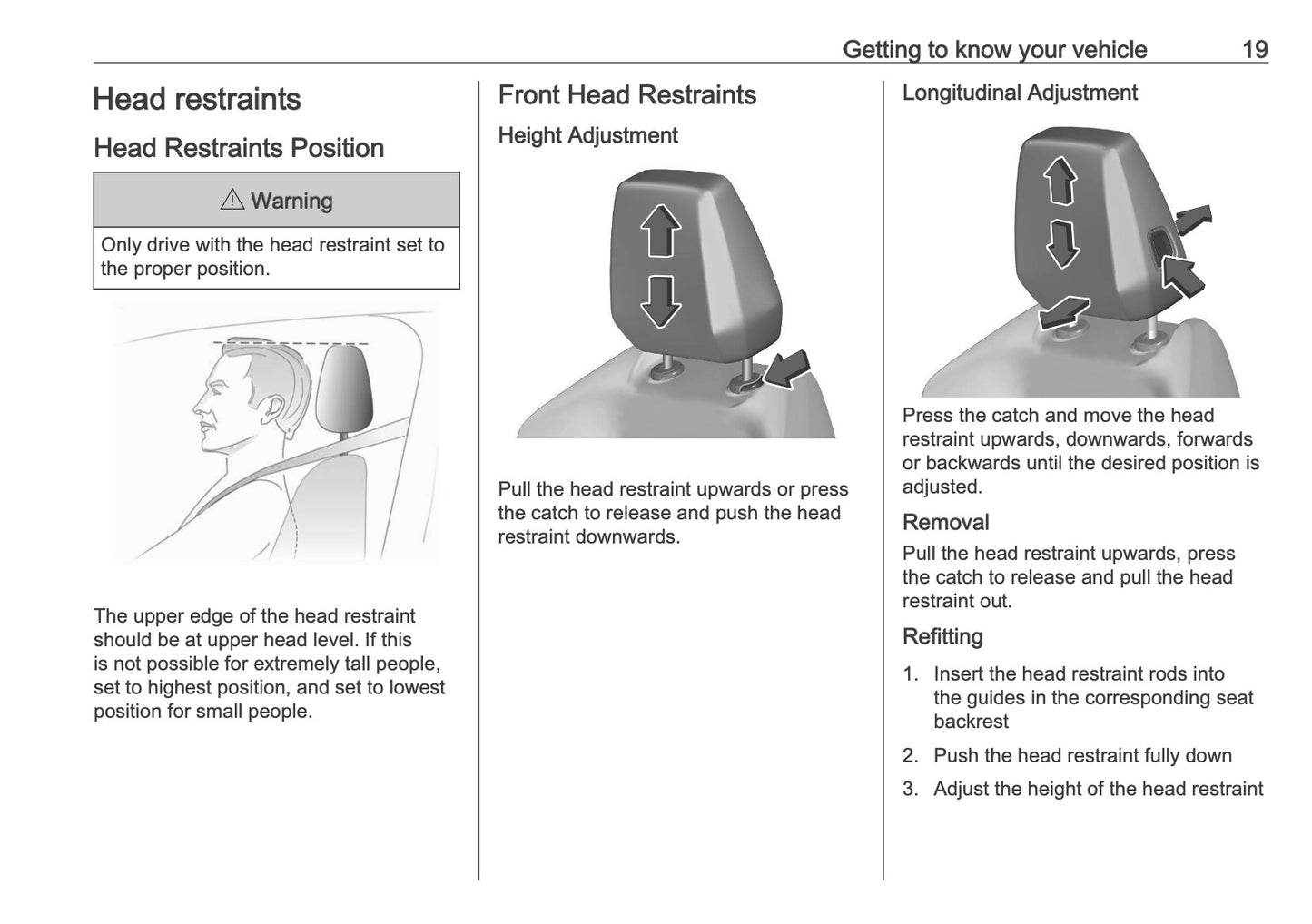 Getting to know your vehicle 19

Head restraints

Head Restraints Position

⚠ Warning

Only drive with the head restraint set to the proper position.

The upper edge of the head restraint should be at upper head level. If this is not possible for extremely tall people, set to highest position, and set to lowest position for small people.

Front Head Restraints

Height Adjustment

Pull the head restraint upwards or press the catch to release and push the head restraint downwards.

Longitudinal Adjustment

Press the catch and move the head restraint upwards, downwards, forwards or backwards until the desired position is adjusted.

Removal

Pull the head restraint upwards, press the catch to release and pull the head restraint out.

Refitting

1. Insert the head restraint rods into the guides in the corresponding seat backrest
2. Push the head restraint fully down
3. Adjust the height of the head restraint