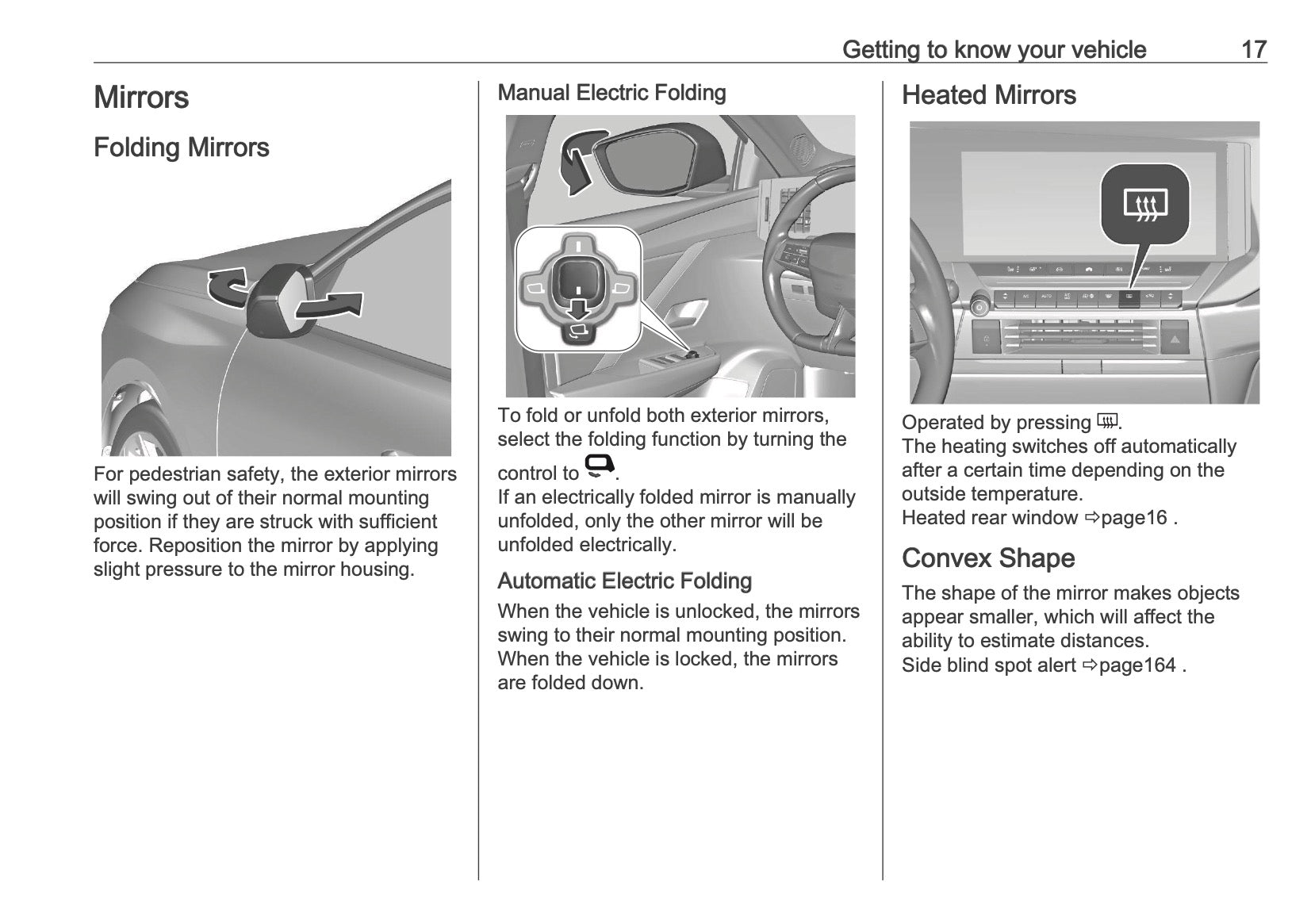 Getting to know your vehicle 17

Mirrors

Folding Mirrors

For pedestrian safety, the exterior mirrors will swing out of their normal mounting position if they are struck with sufficient force. Reposition the mirror by applying slight pressure to the mirror housing.

Manual Electric Folding

To fold or unfold both exterior mirrors, select the folding function by turning the control to .
If an electrically folded mirror is manually unfolded, only the other mirror will be unfolded electrically.

Automatic Electric Folding

When the vehicle is unlocked, the mirrors swing to their normal mounting position.
When the vehicle is locked, the mirrors are folded down.

Heated Mirrors

Operated by pressing .
The heating switches off automatically after a certain time depending on the outside temperature.
Heated rear window ⇨page16 .

Convex Shape

The shape of the mirror makes objects appear smaller, which will affect the ability to estimate distances.
Side blind spot alert ⇨page164 .