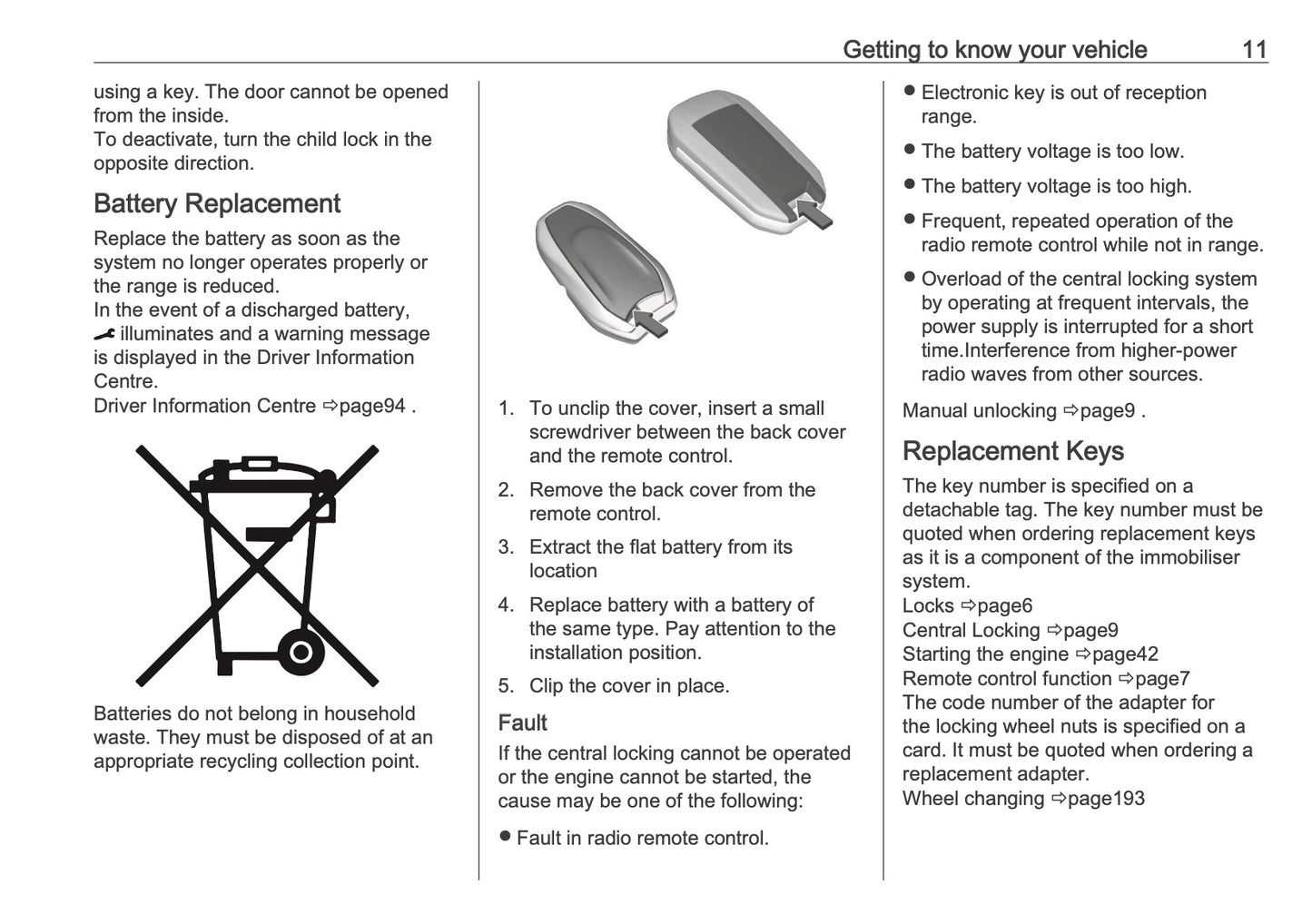 Getting to know your vehicle 11

using a key. The door cannot be opened from the inside.
To deactivate, turn the child lock in the opposite direction.

Battery Replacement

Replace the battery as soon as the system no longer operates properly or the range is reduced.
In the event of a discharged battery, illuminates and a warning message is displayed in the Driver Information Centre.
Driver Information Centre ⇨page94 .

Batteries do not belong in household waste. They must be disposed of at an appropriate recycling collection point.

1. To unclip the cover, insert a small screwdriver between the back cover and the remote control.
2. Remove the back cover from the remote control.
3. Extract the flat battery from its location
4. Replace battery with a battery of the same type. Pay attention to the installation position.
5. Clip the cover in place.

Fault

If the central locking cannot be operated or the engine cannot be started, the cause may be one of the following:

● Fault in radio remote control.
● Electronic key is out of reception range.
● The battery voltage is too low.
● The battery voltage is too high.
● Frequent, repeated operation of the radio remote control while not in range.
● Overload of the central locking system by operating at frequent intervals, the power supply is interrupted for a short time.Interference from higher-power radio waves from other sources.

Manual unlocking ⇨page9 .

Replacement Keys

The key number is specified on a detachable tag. The key number must be quoted when ordering replacement keys as it is a component of the immobiliser system.
Locks ⇨page6
Central Locking ⇨page9
Starting the engine ⇨page42
Remote control function ⇨page7
The code number of the adapter for the locking wheel nuts is specified on a card. It must be quoted when ordering a replacement adapter.
Wheel changing ⇨page193