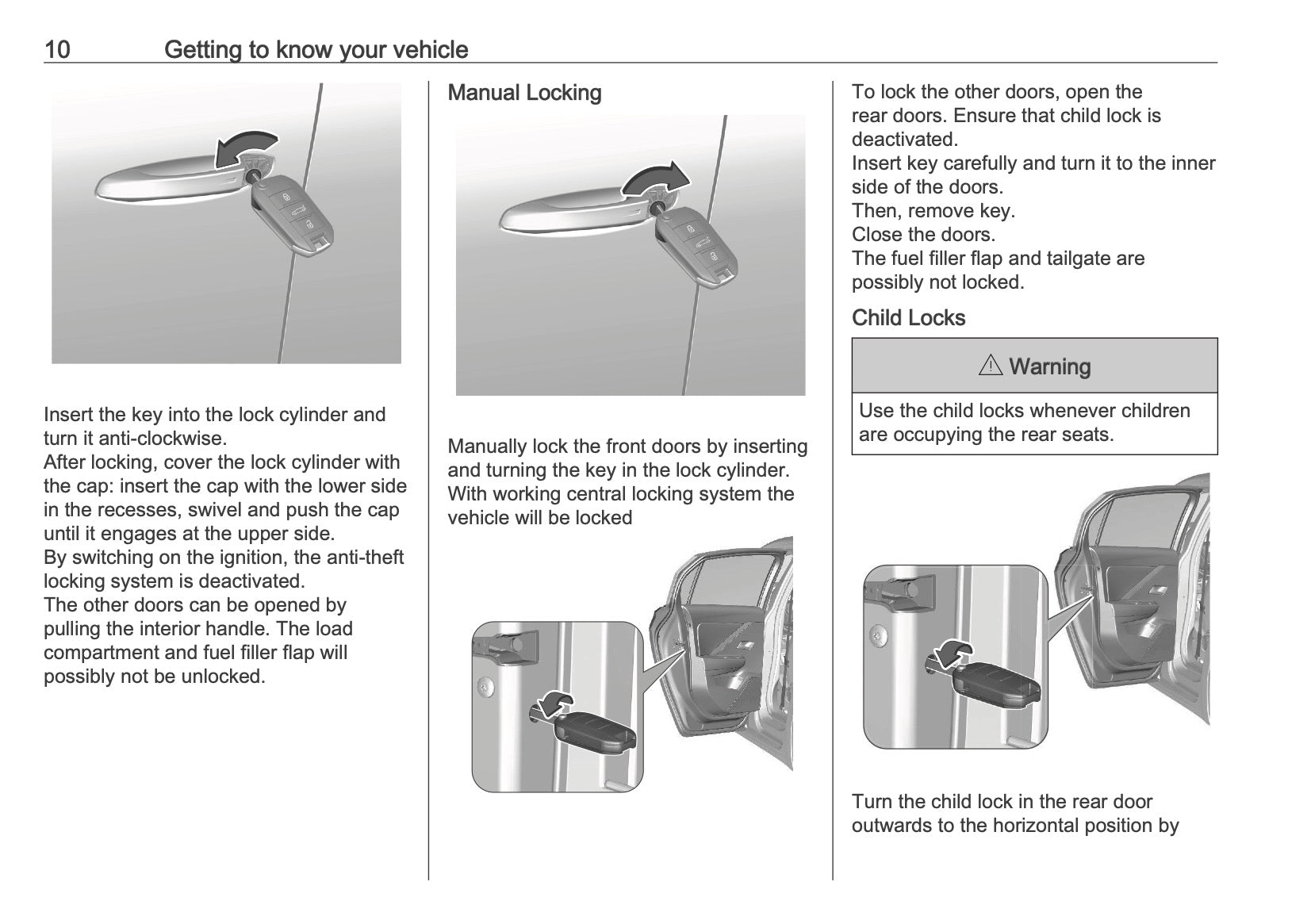 10 Getting to know your vehicle

Insert the key into the lock cylinder and turn it anti-clockwise.
After locking, cover the lock cylinder with the cap: insert the cap with the lower side in the recesses, swivel and push the cap until it engages at the upper side.
By switching on the ignition, the anti-theft locking system is deactivated.
The other doors can be opened by pulling the interior handle. The load compartment and fuel filler flap will possibly not be unlocked.

Manual Locking

Manually lock the front doors by inserting and turning the key in the lock cylinder. With working central locking system the vehicle will be locked

To lock the other doors, open the rear doors. Ensure that child lock is deactivated.
Insert key carefully and turn it to the inner side of the doors.
Then, remove key.
Close the doors.
The fuel filler flap and tailgate are possibly not locked.

Child Locks

⚠ Warning

Use the child locks whenever children are occupying the rear seats.

Turn the child lock in the rear door outwards to the horizontal position by