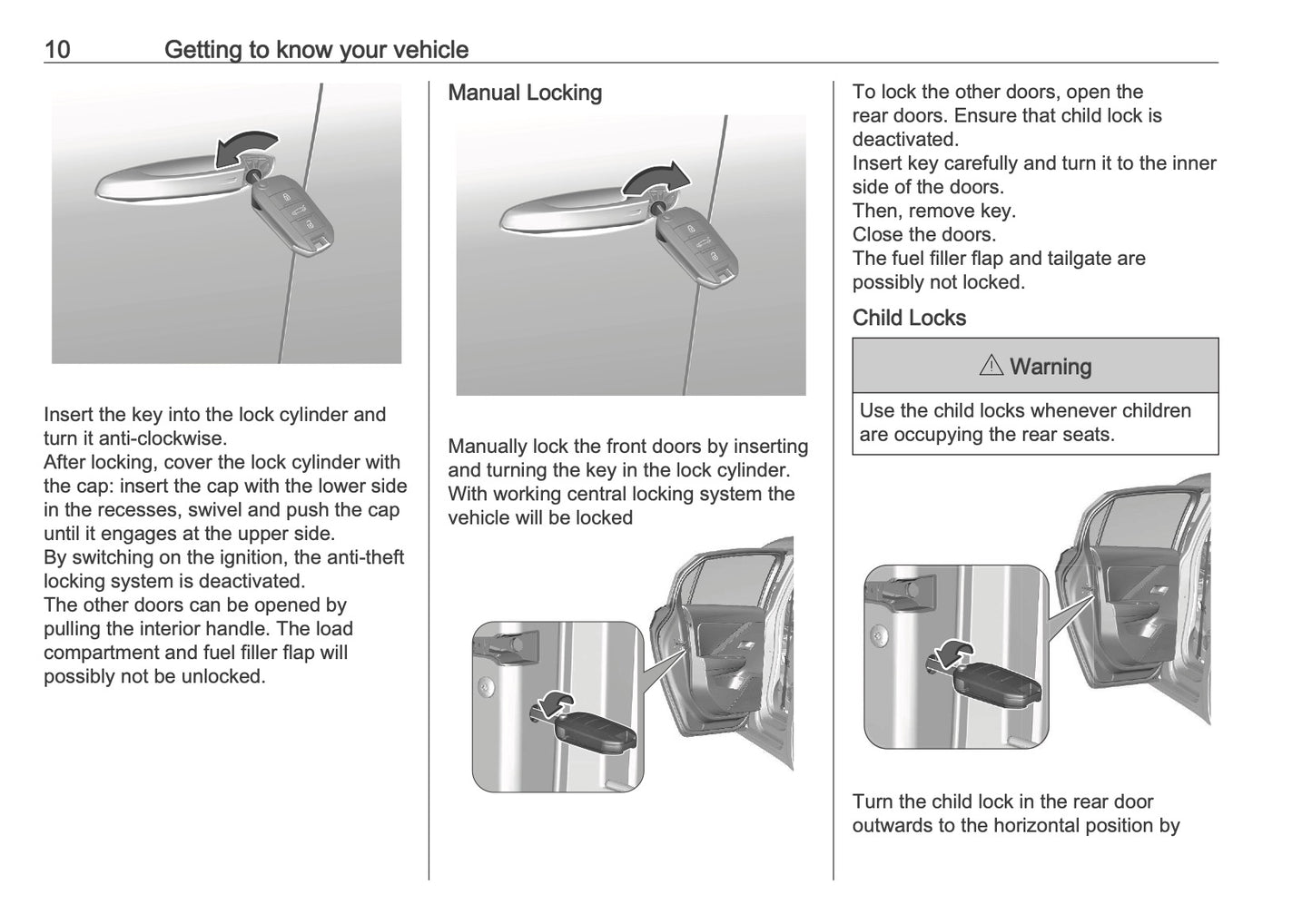 10 Getting to know your vehicle

Insert the key into the lock cylinder and turn it anti-clockwise.
After locking, cover the lock cylinder with the cap: insert the cap with the lower side in the recesses, swivel and push the cap until it engages at the upper side.
By switching on the ignition, the anti-theft locking system is deactivated.
The other doors can be opened by pulling the interior handle. The load compartment and fuel filler flap will possibly not be unlocked.

Manual Locking

Manually lock the front doors by inserting and turning the key in the lock cylinder. With working central locking system the vehicle will be locked

To lock the other doors, open the rear doors. Ensure that child lock is deactivated.
Insert key carefully and turn it to the inner side of the doors.
Then, remove key.
Close the doors.
The fuel filler flap and tailgate are possibly not locked.

Child Locks

⚠ Warning

Use the child locks whenever children are occupying the rear seats.

Turn the child lock in the rear door outwards to the horizontal position by