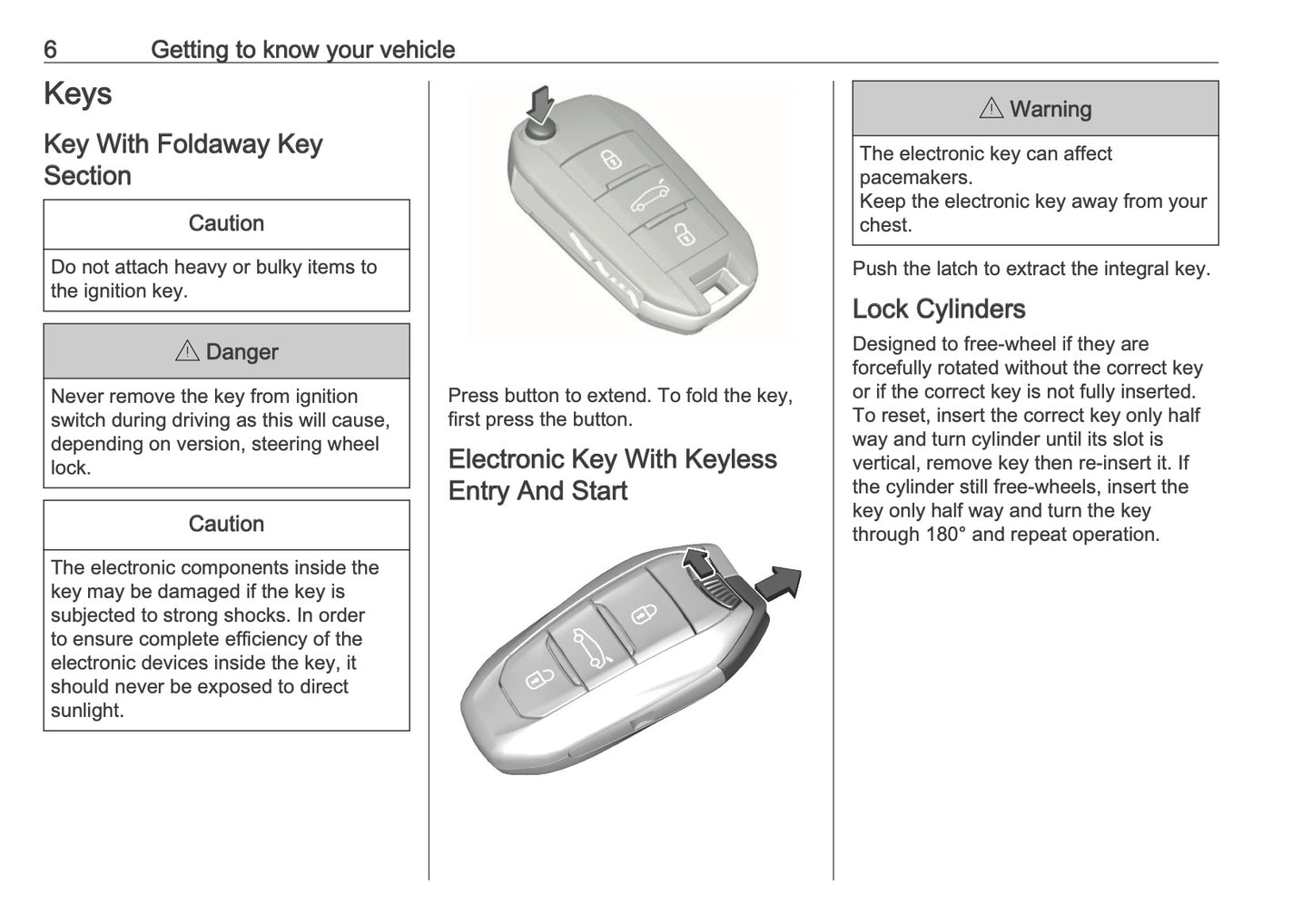 6 Getting to know your vehicle

Keys

Key With Foldaway Key Section

Caution

Do not attach heavy or bulky items to the ignition key.

⚠ Danger

Never remove the key from ignition switch during driving as this will cause, depending on version, steering wheel lock.

Caution

The electronic components inside the key may be damaged if the key is subjected to strong shocks. In order to ensure complete efficiency of the electronic devices inside the key, it should never be exposed to direct sunlight.

Press button to extend. To fold the key, first press the button.

Electronic Key With Keyless Entry And Start

⚠ Warning

The electronic key can affect pacemakers.
Keep the electronic key away from your chest.

Push the latch to extract the integral key.

Lock Cylinders

Designed to free-wheel if they are forcefully rotated without the correct key or if the correct key is not fully inserted. To reset, insert the correct key only half way and turn cylinder until its slot is vertical, remove key then re-insert it. If the cylinder still free-wheels, insert the key only half way and turn the key through 180° and repeat operation.