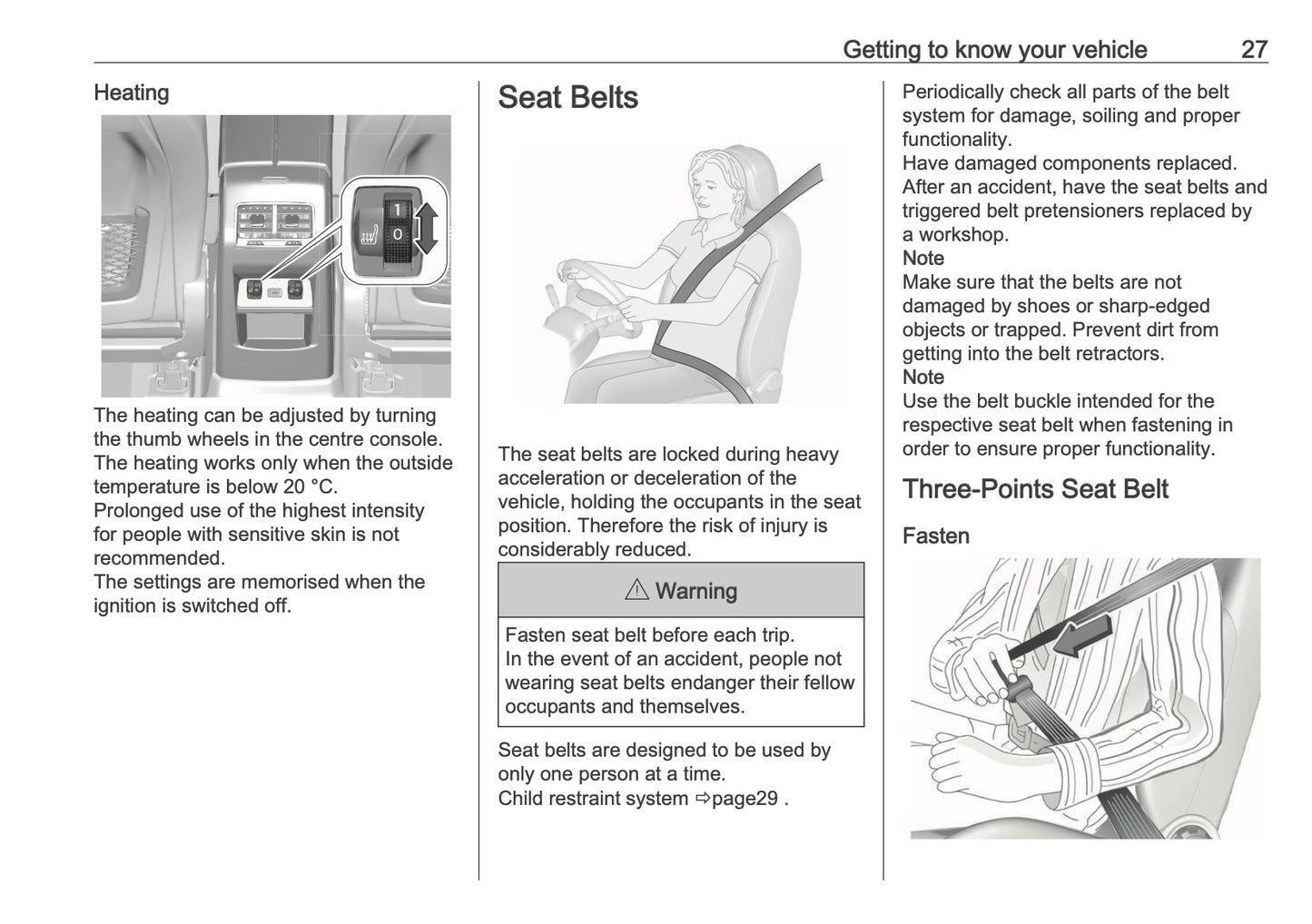 Getting to know your vehicle 27

Heating

1
0

The heating can be adjusted by turning the thumb wheels in the centre console.
The heating works only when the outside temperature is below 20 °C.
Prolonged use of the highest intensity for people with sensitive skin is not recommended.
The settings are memorised when the ignition is switched off.

Seat Belts

The seat belts are locked during heavy acceleration or deceleration of the vehicle, holding the occupants in the seat position. Therefore the risk of injury is considerably reduced.

⚠ Warning

Fasten seat belt before each trip.
In the event of an accident, people not wearing seat belts endanger their fellow occupants and themselves.

Seat belts are designed to be used by only one person at a time.
Child restraint system ⇨page29 .

Periodically check all parts of the belt system for damage, soiling and proper functionality.
Have damaged components replaced.
After an accident, have the seat belts and triggered belt pretensioners replaced by a workshop.
Note
Make sure that the belts are not damaged by shoes or sharp-edged objects or trapped. Prevent dirt from getting into the belt retractors.
Note
Use the belt buckle intended for the respective seat belt when fastening in order to ensure proper functionality.

Three-Points Seat Belt

Fasten