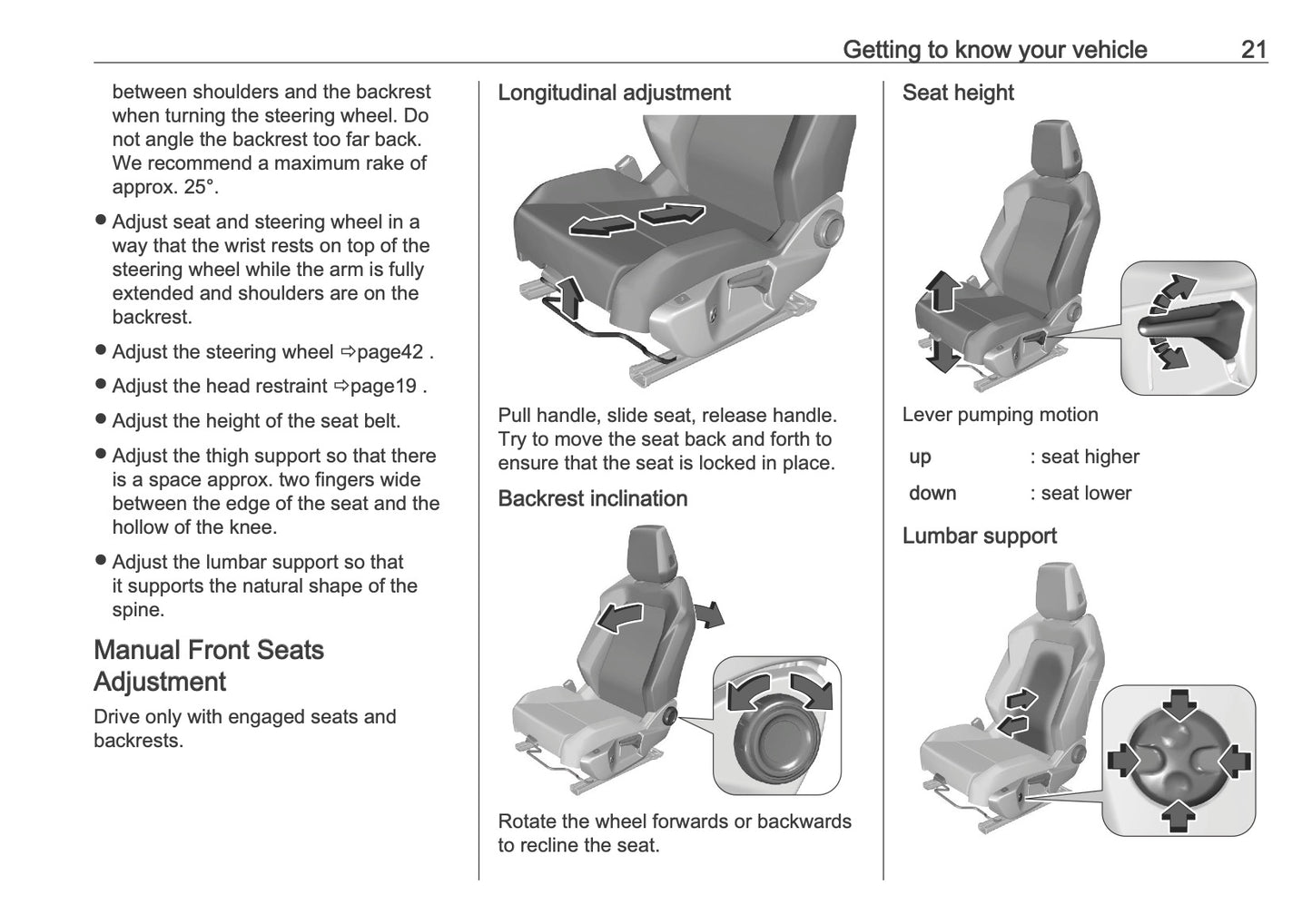 Getting to know your vehicle 21

between shoulders and the backrest when turning the steering wheel. Do not angle the backrest too far back. We recommend a maximum rake of approx. 25°.

● Adjust seat and steering wheel in a way that the wrist rests on top of the steering wheel while the arm is fully extended and shoulders are on the backrest.

● Adjust the steering wheel ⇨page42 .

● Adjust the head restraint ⇨page19 .

● Adjust the height of the seat belt.

● Adjust the thigh support so that there is a space approx. two fingers wide between the edge of the seat and the hollow of the knee.

● Adjust the lumbar support so that it supports the natural shape of the spine.

Manual Front Seats Adjustment

Drive only with engaged seats and backrests.

Longitudinal adjustment

Pull handle, slide seat, release handle. Try to move the seat back and forth to ensure that the seat is locked in place.

Backrest inclination

Rotate the wheel forwards or backwards to recline the seat.

Seat height

Lever pumping motion

| up | : seat higher |
|---|---|
| down | : seat lower |

Lumbar support