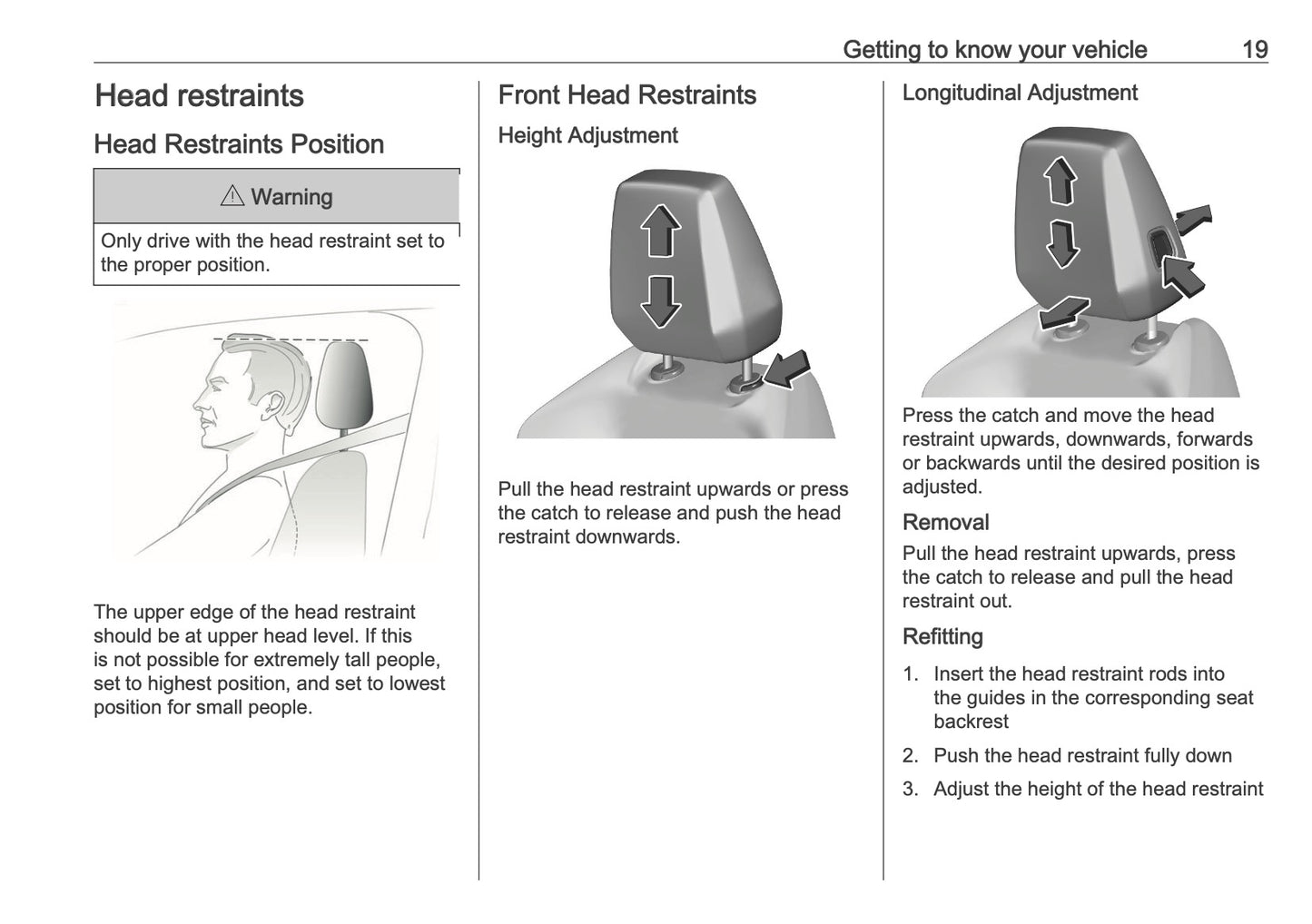 Getting to know your vehicle 19

Head restraints

Head Restraints Position

⚠ Warning

Only drive with the head restraint set to the proper position.

The upper edge of the head restraint should be at upper head level. If this is not possible for extremely tall people, set to highest position, and set to lowest position for small people.

Front Head Restraints

Height Adjustment

Pull the head restraint upwards or press the catch to release and push the head restraint downwards.

Longitudinal Adjustment

Press the catch and move the head restraint upwards, downwards, forwards or backwards until the desired position is adjusted.

Removal

Pull the head restraint upwards, press the catch to release and pull the head restraint out.

Refitting

1. Insert the head restraint rods into the guides in the corresponding seat backrest

2. Push the head restraint fully down

3. Adjust the height of the head restraint