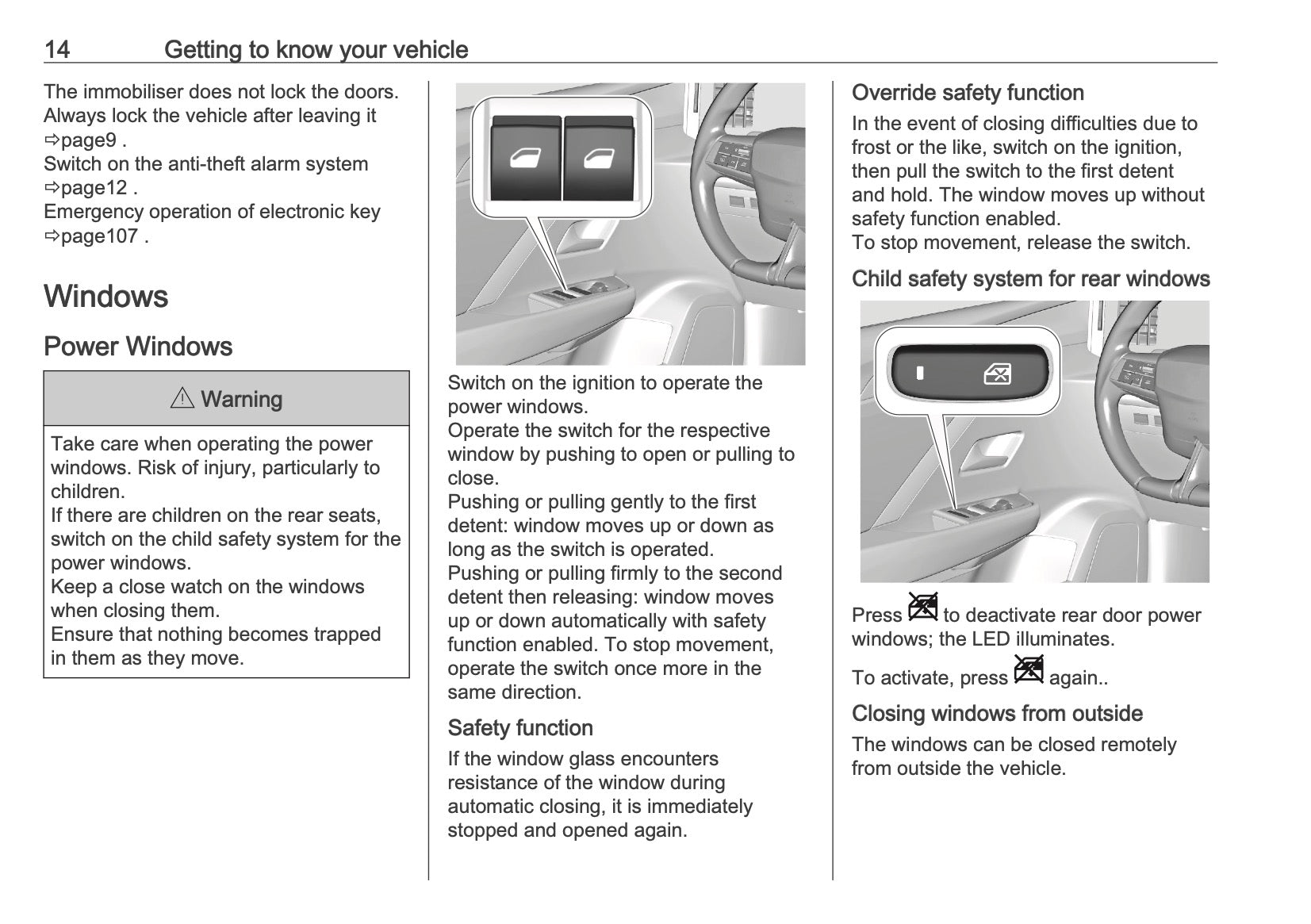 14 Getting to know your vehicle

The immobiliser does not lock the doors. Always lock the vehicle after leaving it ⇨page9 .
Switch on the anti-theft alarm system ⇨page12 .
Emergency operation of electronic key ⇨page107 .

Windows

Power Windows

⚠ Warning

Take care when operating the power windows. Risk of injury, particularly to children.
If there are children on the rear seats, switch on the child safety system for the power windows.
Keep a close watch on the windows when closing them.
Ensure that nothing becomes trapped in them as they move.

Switch on the ignition to operate the power windows.
Operate the switch for the respective window by pushing to open or pulling to close.
Pushing or pulling gently to the first detent: window moves up or down as long as the switch is operated.
Pushing or pulling firmly to the second detent then releasing: window moves up or down automatically with safety function enabled. To stop movement, operate the switch once more in the same direction.

Safety function

If the window glass encounters resistance of the window during automatic closing, it is immediately stopped and opened again.

Override safety function

In the event of closing difficulties due to frost or the like, switch on the ignition, then pull the switch to the first detent and hold. The window moves up without safety function enabled.
To stop movement, release the switch.

Child safety system for rear windows

Press to deactivate rear door power windows; the LED illuminates.

To activate, press again..

Closing windows from outside

The windows can be closed remotely from outside the vehicle.