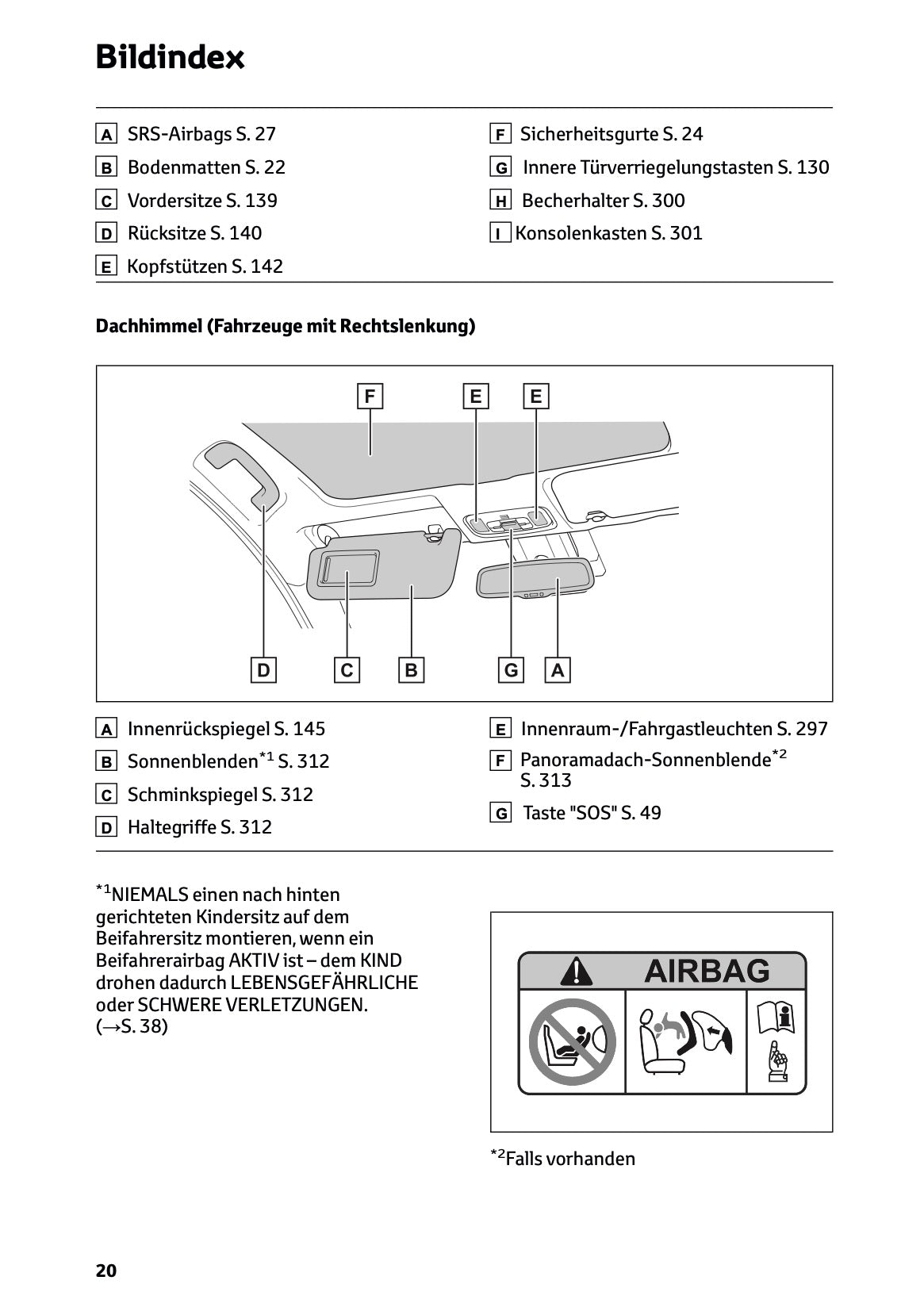 Bildindex

A SRS-Airbags S. 27
B Bodenmatten S. 22
C Vordersitze S. 139
D Rücksitze S. 140
E Kopfstützen S. 142

F Sicherheitsgurte S. 24
G Innere Türverriegelungstasten S. 130
H Becherhalter S. 300
I Konsolenkasten S. 301

Dachhimmel (Fahrzeuge mit Rechtslenkung)

F E E

D C B G A

A Innenrückspiegel S. 145
B Sonnenblenden$^{*1}$ S. 312
C Schminkspiegel S. 312
D Haltegriffe S. 312

E Innenraum-/Fahrgastleuchten S. 297
F Panoramadach-Sonnenblende$^{*2}$ S. 313
G Taste "SOS" S. 49

$^{*1}$NIEMALS einen nach hinten gerichteten Kindersitz auf dem Beifahrersitz montieren, wenn ein Beifahrerairbag AKTIV ist – dem KIND drohen dadurch LEBENSGEFÄHRLICHE oder SCHWERE VERLETZUNGEN. (→S. 38)

AIRBAG

$^{*2}$Falls vorhanden

20