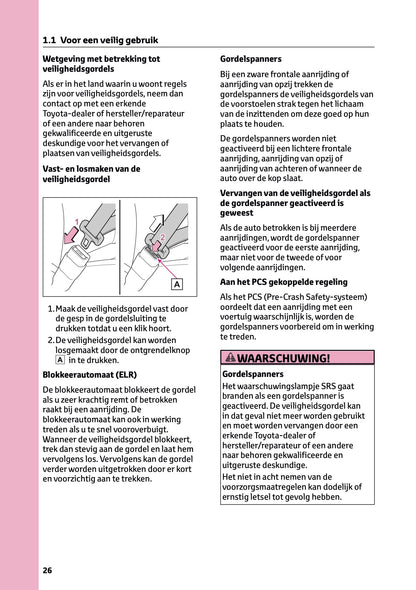 1.1 Voor een veilig gebruik

Wetgeving met betrekking tot veiligheidsgordels

Als er in het land waarin u woont regels zijn voor veiligheidsgordels, neem dan contact op met een erkende Toyota-dealer of hersteller/reparateur of een andere naar behoren gekwalificeerde en uitgeruste deskundige voor het vervangen of plaatsen van veiligheidsgordels.

Vast- en losmaken van de veiligheidsgordel

1

2

A

1. Maak de veiligheidsgordel vast door de gesp in de gordelsluiting te drukken totdat u een klik hoort.
2. De veiligheidsgordel kan worden losgemaakt door de ontgrendelknop A in te drukken.

Blokkeerautomaat (ELR)

De blokkeerautomaat blokkeert de gordel als u zeer krachtig remt of betrokken raakt bij een aanrijding. De blokkeerautomaat kan ook in werking treden als u te snel vooroverbuigt. Wanneer de veiligheidsgordel blokkeert, trek dan stevig aan de gordel en laat hem vervolgens los. Vervolgens kan de gordel verder worden uitgetrokken door er kort en voorzichtig aan te trekken.

Gordelspanners

Bij een zware frontale aanrijding of aanrijding van opzij trekken de gordelspanners de veiligheidsgordels van de voorstoelen strak tegen het lichaam van de inzittenden om deze goed op hun plaats te houden.

De gordelspanners worden niet geactiveerd bij een lichtere frontale aanrijding, aanrijding van opzij of aanrijding van achteren of wanneer de auto over de kop slaat.

Vervangen van de veiligheidsgordel als de gordelspanner geactiveerd is geweest

Als de auto betrokken is bij meerdere aanrijdingen, wordt de gordelspanner geactiveerd voor de eerste aanrijding, maar niet voor de tweede of voor volgende aanrijdingen.

Aan het PCS gekoppelde regeling

Als het PCS (Pre-Crash Safety-systeem) oordeelt dat een aanrijding met een voertuig waarschijnlijk is, worden de gordelspanners voorbereid om in werking te treden.

WAARSCHUWING!

Gordelspanners

Het waarschuwingslampje SRS gaat branden als een gordelspanner is geactiveerd. De veiligheidsgordel kan in dat geval niet meer worden gebruikt en moet worden vervangen door een erkende Toyota-dealer of hersteller/reparateur of een andere naar behoren gekwalificeerde en uitgeruste deskundige.

Het niet in acht nemen van de voorzorgsmaatregelen kan dodelijk of ernstig letsel tot gevolg hebben.

26