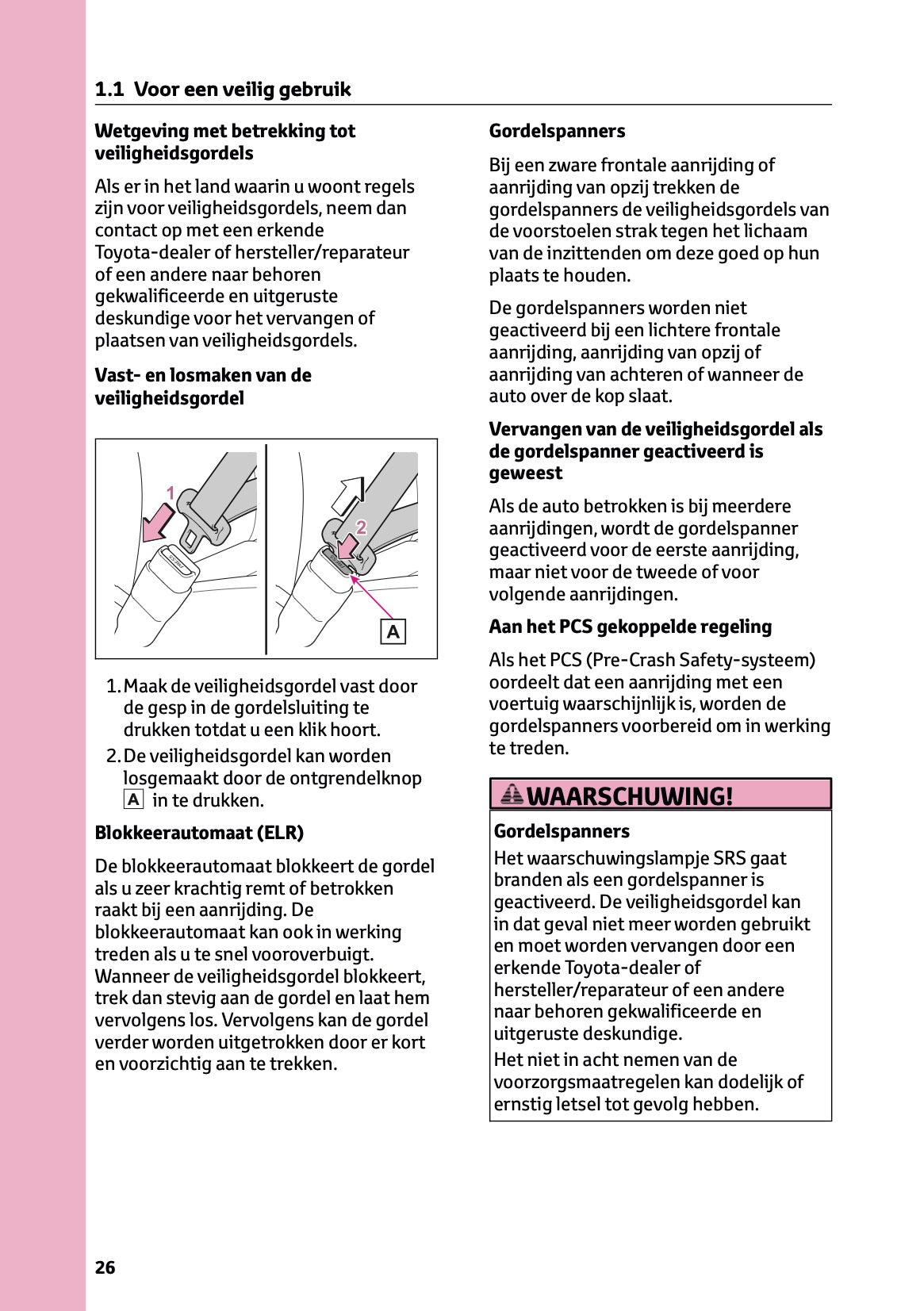 1.1 Voor een veilig gebruik

Wetgeving met betrekking tot veiligheidsgordels

Als er in het land waarin u woont regels zijn voor veiligheidsgordels, neem dan contact op met een erkende Toyota-dealer of hersteller/reparateur of een andere naar behoren gekwalificeerde en uitgeruste deskundige voor het vervangen of plaatsen van veiligheidsgordels.

Vast- en losmaken van de veiligheidsgordel

1

2

A

1. Maak de veiligheidsgordel vast door de gesp in de gordelsluiting te drukken totdat u een klik hoort.

2. De veiligheidsgordel kan worden losgemaakt door de ontgrendelknop A in te drukken.

Blokkeerautomaat (ELR)

De blokkeerautomaat blokkeert de gordel als u zeer krachtig remt of betrokken raakt bij een aanrijding. De blokkeerautomaat kan ook in werking treden als u te snel vooroverbuigt. Wanneer de veiligheidsgordel blokkeert, trek dan stevig aan de gordel en laat hem vervolgens los. Vervolgens kan de gordel verder worden uitgetrokken door er kort en voorzichtig aan te trekken.

Gordelspanners

Bij een zware frontale aanrijding of aanrijding van opzij trekken de gordelspanners de veiligheidsgordels van de voorstoelen strak tegen het lichaam van de inzittenden om deze goed op hun plaats te houden.

De gordelspanners worden niet geactiveerd bij een lichtere frontale aanrijding, aanrijding van opzij of aanrijding van achteren of wanneer de auto over de kop slaat.

Vervangen van de veiligheidsgordel als de gordelspanner geactiveerd is geweest

Als de auto betrokken is bij meerdere aanrijdingen, wordt de gordelspanner geactiveerd voor de eerste aanrijding, maar niet voor de tweede of voor volgende aanrijdingen.

Aan het PCS gekoppelde regeling

Als het PCS (Pre-Crash Safety-systeem) oordeelt dat een aanrijding met een voertuig waarschijnlijk is, worden de gordelspanners voorbereid om in werking te treden.

WAARSCHUWING!

Gordelspanners

Het waarschuwingslampje SRS gaat branden als een gordelspanner is geactiveerd. De veiligheidsgordel kan in dat geval niet meer worden gebruikt en moet worden vervangen door een erkende Toyota-dealer of hersteller/reparateur of een andere naar behoren gekwalificeerde en uitgeruste deskundige.

Het niet in acht nemen van de voorzorgsmaatregelen kan dodelijk of ernstig letsel tot gevolg hebben.

26