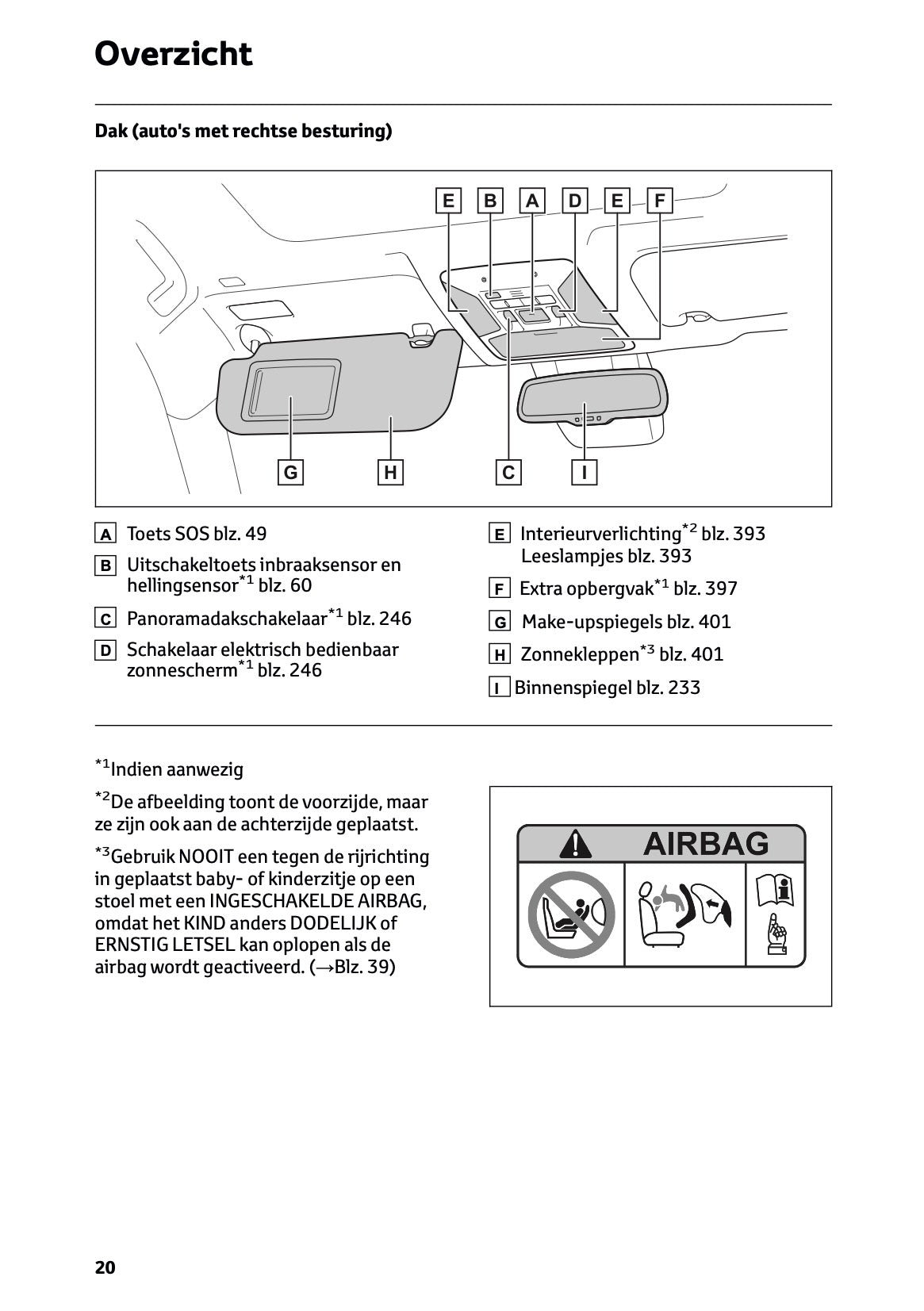 Overzicht

Dak (auto's met rechtse besturing)

E B A D E F

G H C I

A Toets SOS blz. 49

B Uitschakeltoets inbraaksensor en hellingsensor$^{*1}$ blz. 60

C Panoramadakschakelaar$^{*1}$ blz. 246

D Schakelaar elektrisch bedienbaar zonnescherm$^{*1}$ blz. 246

E Interieurverlichting$^{*2}$ blz. 393
Leeslampjes blz. 393

F Extra opbergvak$^{*1}$ blz. 397

G Make-upspiegels blz. 401

H Zonnekleppen$^{*3}$ blz. 401

I Binnenspiegel blz. 233

$^{*1}$Indien aanwezig

$^{*2}$De afbeelding toont de voorzijde, maar ze zijn ook aan de achterzijde geplaatst.

$^{*3}$Gebruik NOOIT een tegen de rijrichting in geplaatst baby- of kinderzitje op een stoel met een INGESCHAKELDE AIRBAG, omdat het KIND anders DODELIJK of ERNSTIG LETSEL kan oplopen als de airbag wordt geactiveerd. (→Blz. 39)

AIRBAG

20