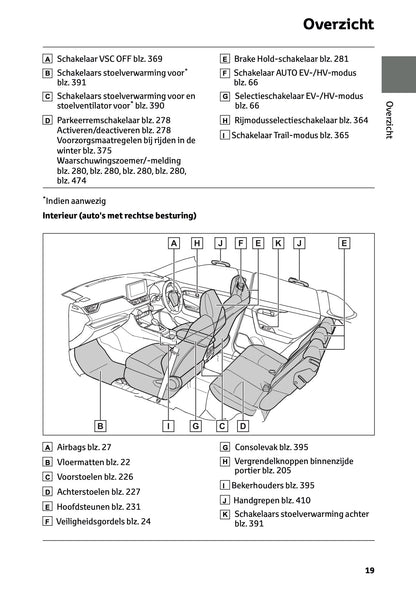 Overzicht

A Schakelaar VSC OFF blz. 369

B Schakelaars stoelverwarming voor* blz. 391

C Schakelaars stoelverwarming voor en stoelventilator voor* blz. 390

D Parkeerremschakelaar blz. 278
Activeren/deactiveren blz. 278
Voorzorgsmaatregelen bij rijden in de winter blz. 375
Waarschuwingszoemer/-melding blz. 280, blz. 280, blz. 280, blz. 280, blz. 474

E Brake Hold-schakelaar blz. 281

F Schakelaar AUTO EV-/HV-modus blz. 66

G Selectieschakelaar EV-/HV-modus blz. 66

H Rijmodusselectieschakelaar blz. 364

I Schakelaar Trail-modus blz. 365

Overzicht

*Indien aanwezig

Interieur (auto's met rechtse besturing)

A H J F E K J E

B I G C D

A Airbags blz. 27

B Vloermatten blz. 22

C Voorstoelen blz. 226

D Achterstoelen blz. 227

E Hoofdsteunen blz. 231

F Veiligheidsgordels blz. 24

G Consolevak blz. 395

H Vergrendelknoppen binnenzijde portier blz. 205

I Bekerhouders blz. 395

J Handgrepen blz. 410

K Schakelaars stoelverwarming achter blz. 391

19