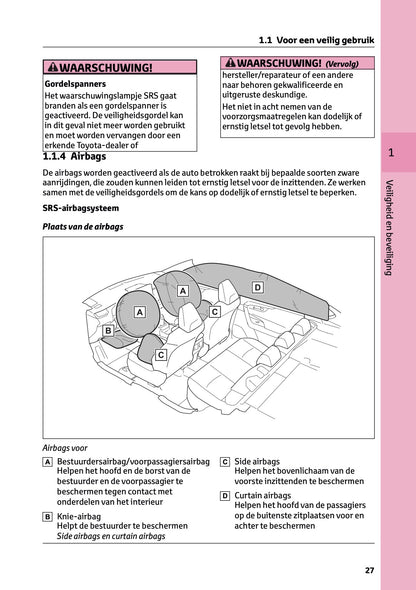 1.1 Voor een veilig gebruik

WAARSCHUWING!

Gordelspanners

Het waarschuwingslampje SRS gaat branden als een gordelspanner is geactiveerd. De veiligheidsgordel kan in dit geval niet meer worden gebruikt en moet worden vervangen door een erkende Toyota-dealer of

WAARSCHUWING! (Vervolg)

hersteller/reparateur of een andere naar behoren gekwalificeerde en uitgeruste deskundige.

Het niet in acht nemen van de voorzorgsmaatregelen kan dodelijk of ernstig letsel tot gevolg hebben.

1.1.4 Airbags

De airbags worden geactiveerd als de auto betrokken raakt bij bepaalde soorten zware aanrijdingen, die zouden kunnen leiden tot ernstig letsel voor de inzittenden. Ze werken samen met de veiligheidsgordels om de kans op dodelijk of ernstig letsel te beperken.

SRS-airbagsysteem

Plaats van de airbags

A
A
B
C
C
D

Airbags voor

A Bestuurdersairbag/voorpassagiersairbag
Helpen het hoofd en de borst van de bestuurder en de voorpassagier te beschermen tegen contact met onderdelen van het interieur

B Knie-airbag
Helpt de bestuurder te beschermen
Side airbags en curtain airbags

C Side airbags
Helpen het bovenlichaam van de voorste inzittenden te beschermen

D Curtain airbags
Helpen het hoofd van de passagiers op de buitenste zitplaatsen voor en achter te beschermen

1

Veiligheid en beveiliging

27