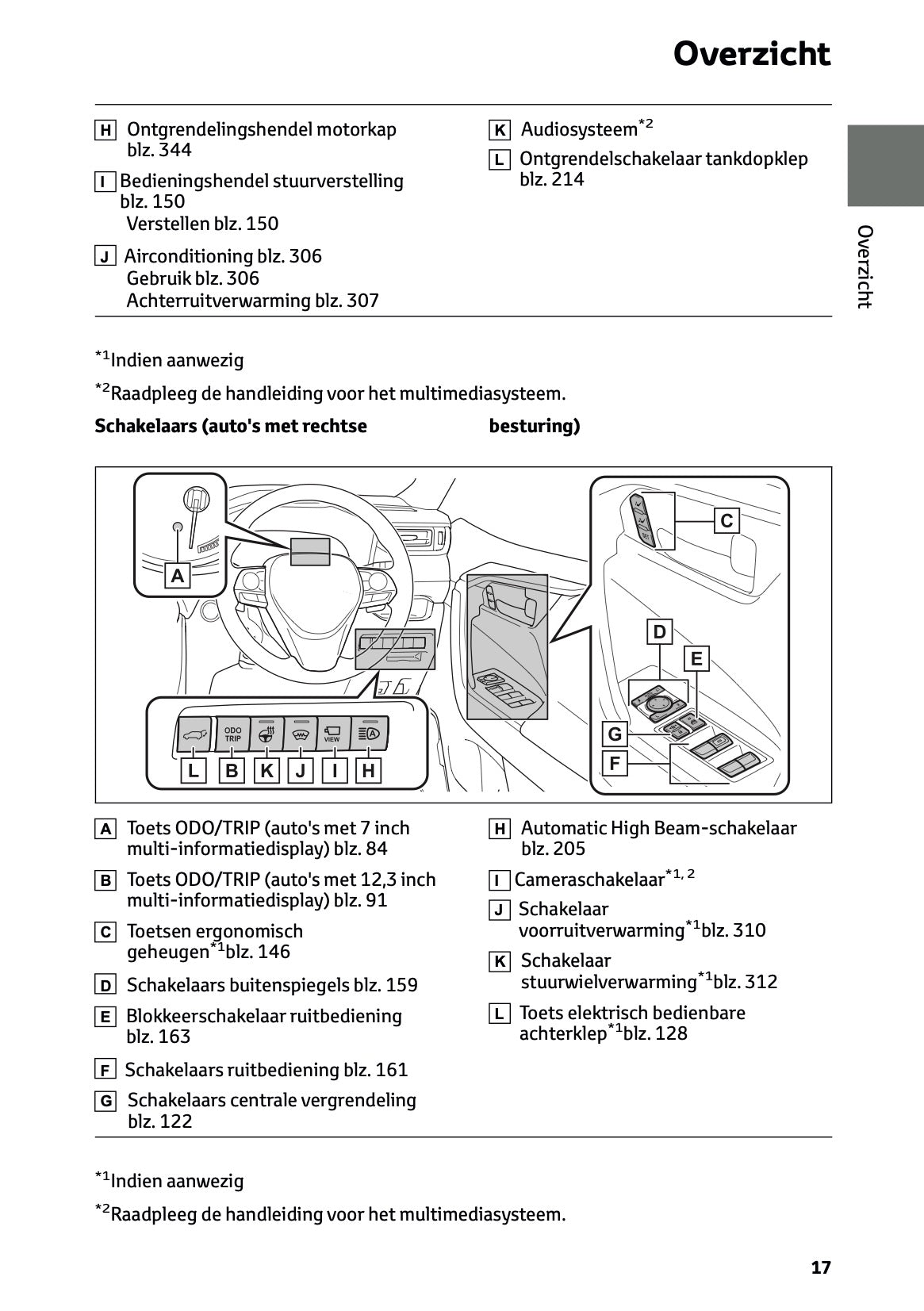 Overzicht

H Ontgrendelingshendel motorkap blz. 344

I Bedieningshendel stuurverstelling blz. 150
Verstellen blz. 150

J Airconditioning blz. 306
Gebruik blz. 306
Achterruitverwarming blz. 307

K Audiosysteem$^{*2}$

L Ontgrendelschakelaar tankdopklep blz. 214

Overzicht

$^{*1}$Indien aanwezig

$^{*2}$Raadpleeg de handleiding voor het multimediasysteem.

Schakelaars (auto's met rechtse besturing)

A

C

D

E

G

F

ODO TRIP

VIEW

L B K J I H

A Toets ODO/TRIP (auto's met 7 inch multi-informatiedisplay) blz. 84

B Toets ODO/TRIP (auto's met 12,3 inch multi-informatiedisplay) blz. 91

C Toetsen ergonomisch geheugen$^{*1}$blz. 146

D Schakelaars buitenspiegels blz. 159

E Blokkeerschakelaar ruitbediening blz. 163

F Schakelaars ruitbediening blz. 161

G Schakelaars centrale vergrendeling blz. 122

H Automatic High Beam-schakelaar blz. 205

I Cameraschakelaar$^{*1, 2}$

J Schakelaar voorruitverwarming$^{*1}$blz. 310

K Schakelaar stuurwielverwarming$^{*1}$blz. 312

L Toets elektrisch bedienbare achterklep$^{*1}$blz. 128

$^{*1}$Indien aanwezig

$^{*2}$Raadpleeg de handleiding voor het multimediasysteem.

17